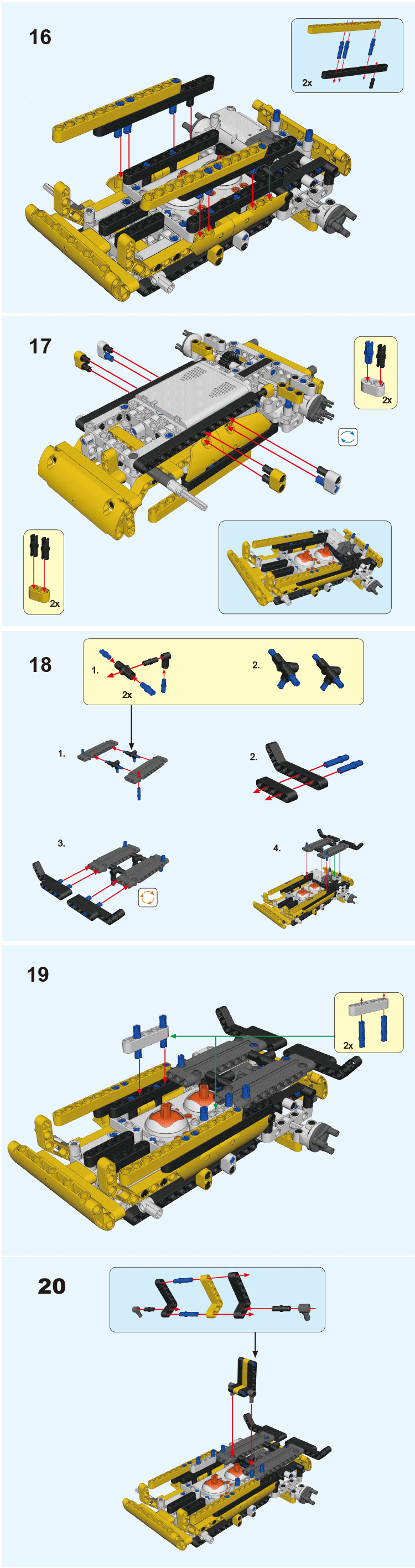 16

2x

17

2x

2x

18

1.

2x

2.

1.

2.

3.

4.

19

2x

20