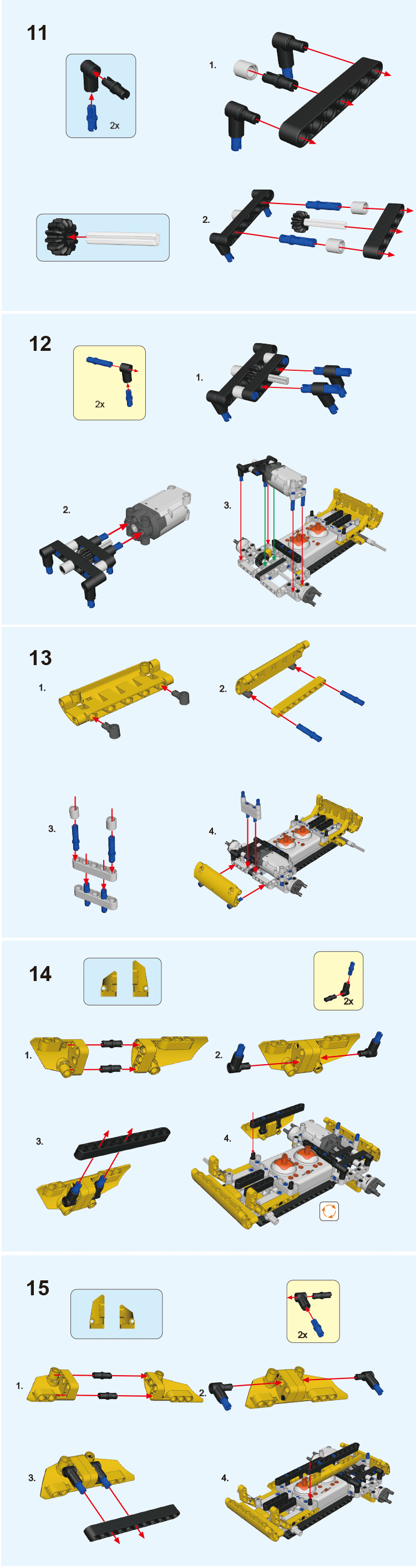 11

2x

1.

2.

12

2x

1.

2.

3.

13

1.

2.

3.

4.

14

2x

1.

2.

3.

4.

15

2x

1.

2.

3.

4.