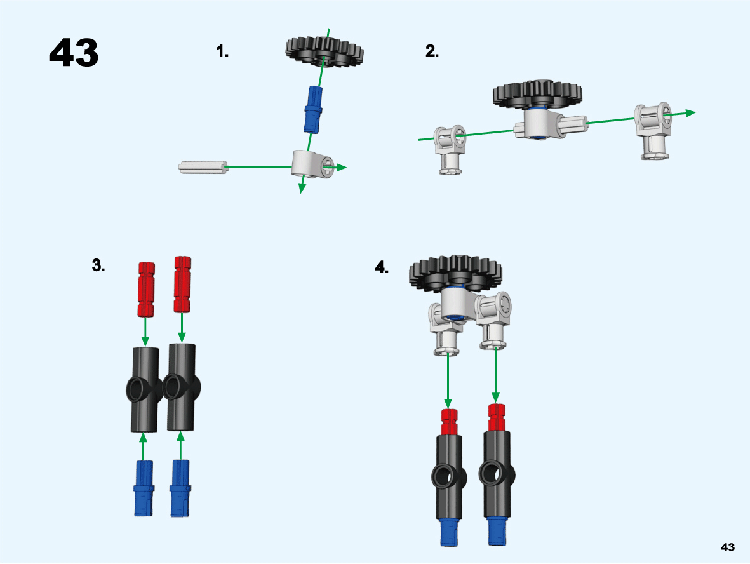 43

1.

2.

3.

4.

43