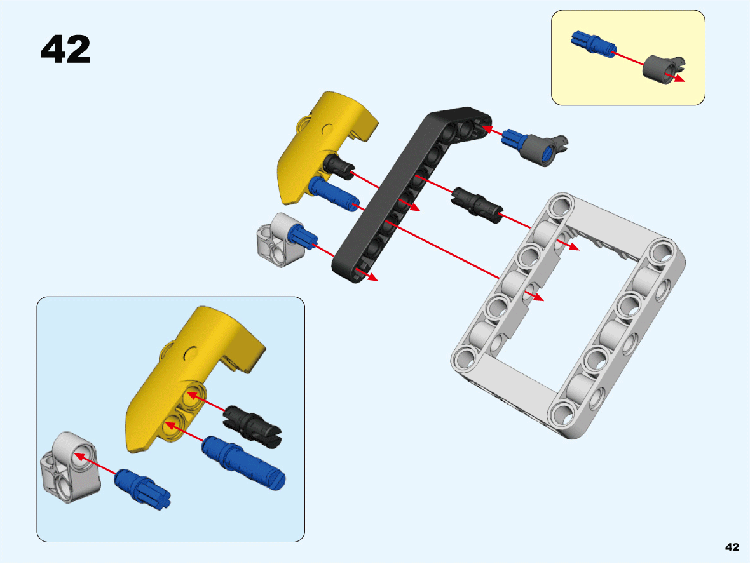 42

42