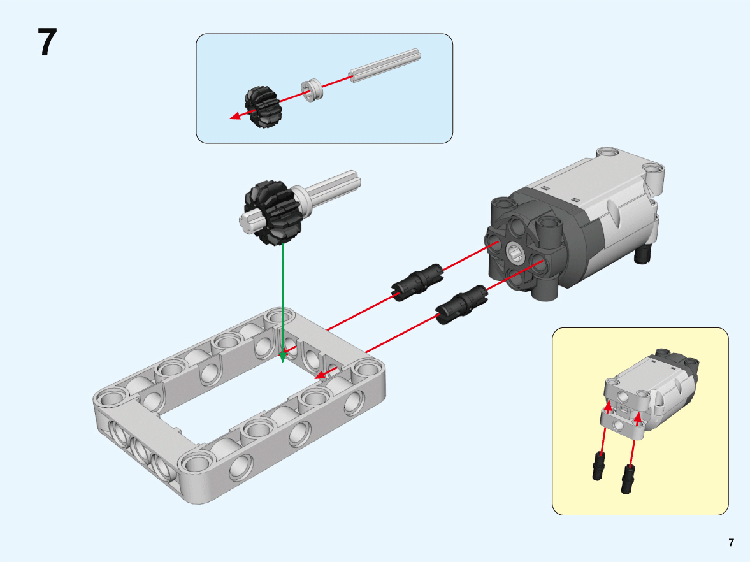 7

7