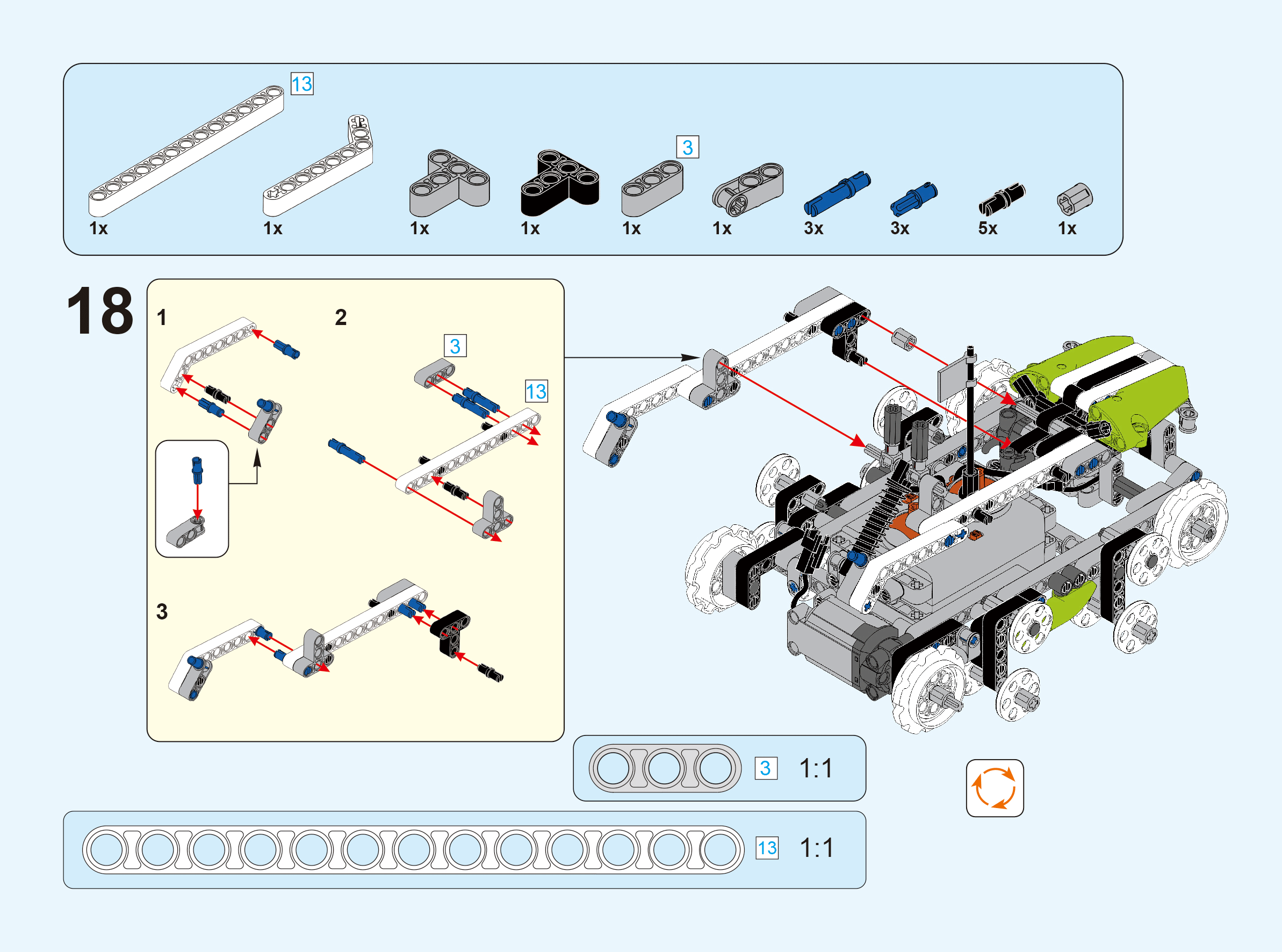 13

3

1x 1x 1x 1x 1x 1x 3x 3x 5x 1x

18

1

2

3

13

3

3 1:1

13 1:1