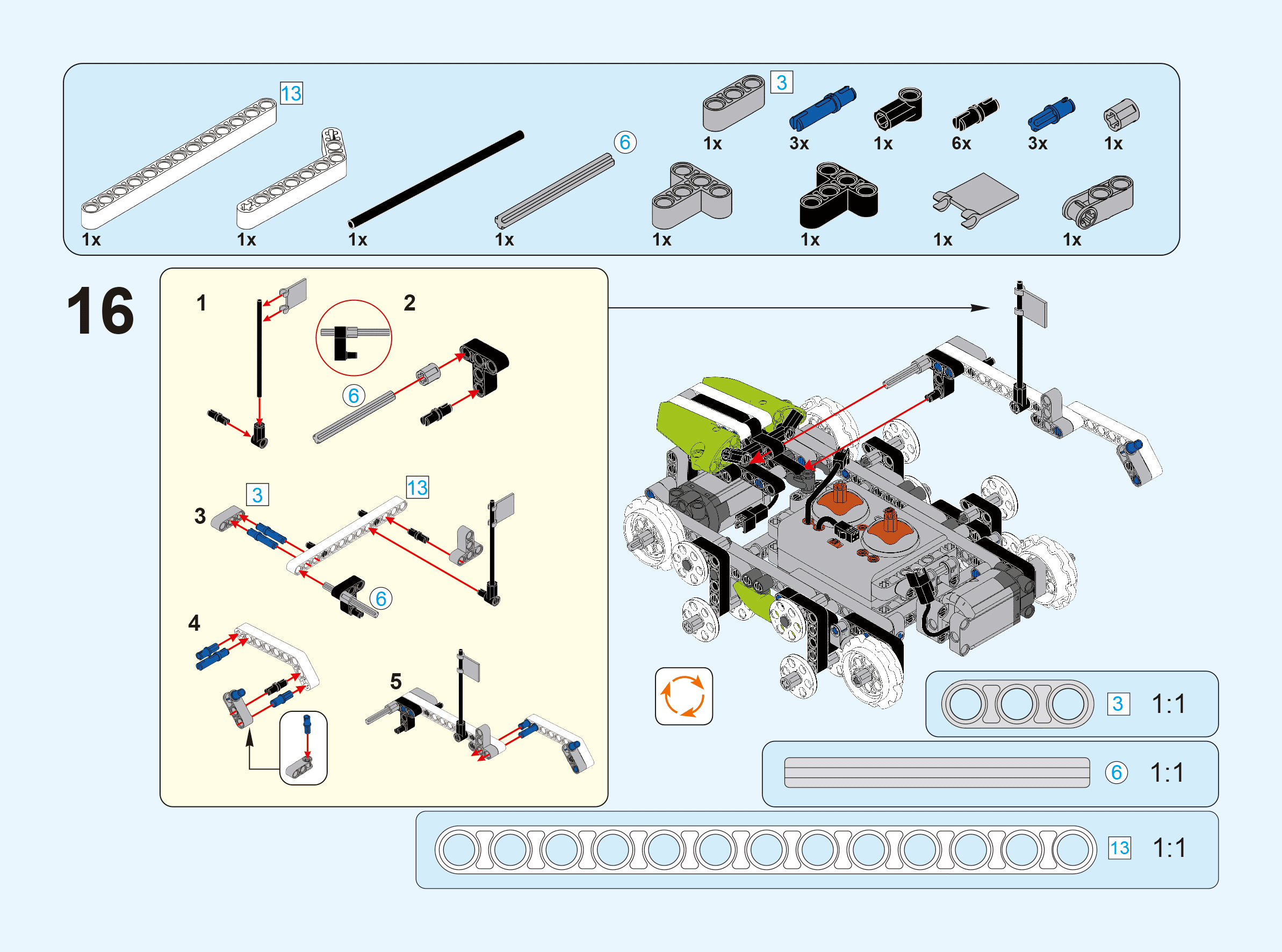 13
3
6
1x 3x 1x 6x 3x 1x
1x 1x 1x 1x 1x 1x 1x 1x

16
1
2
6
3
3
13
6
4
5

3 1:1
6 1:1
13 1:1