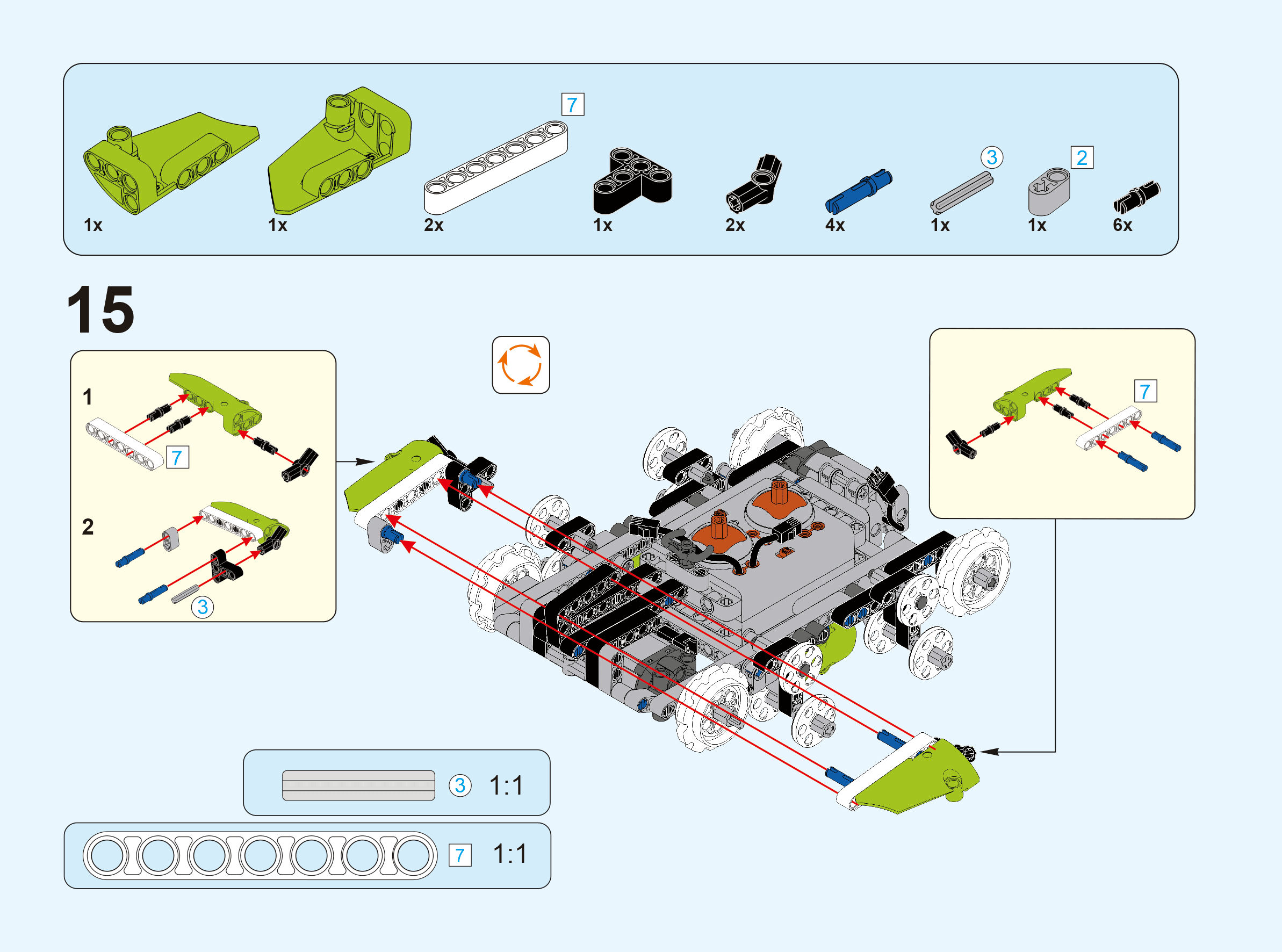 1x 1x 7 2x 1x 2x 4x 3 1x 2 1x 6x

15

1
7
2
3

7

3 1:1

7 1:1