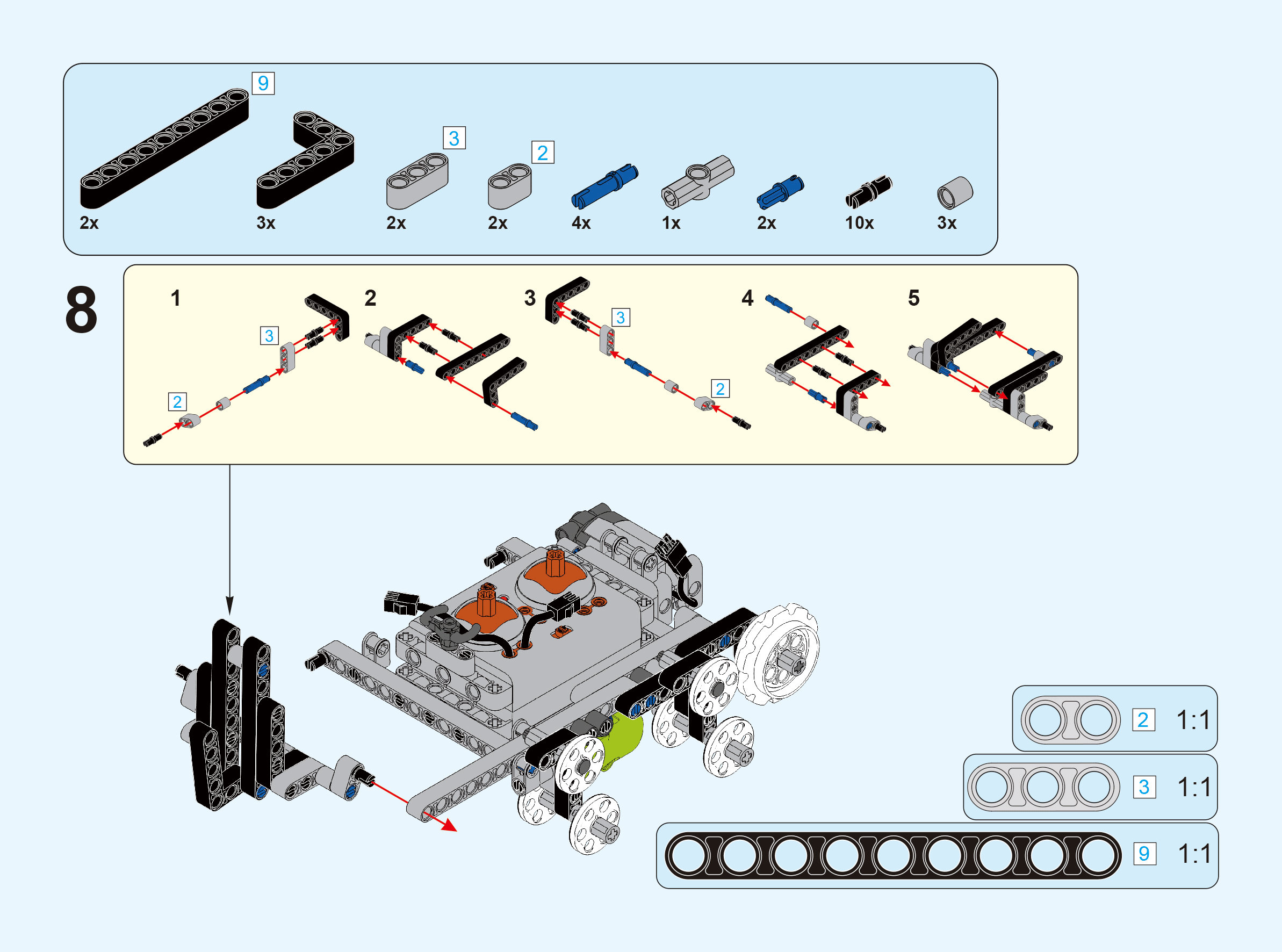 9
3
2
2x 3x 2x 2x 4x 1x 2x 10x 3x

8

1
3
2

2

3
3
2

4

5

2 1:1

3 1:1

9 1:1