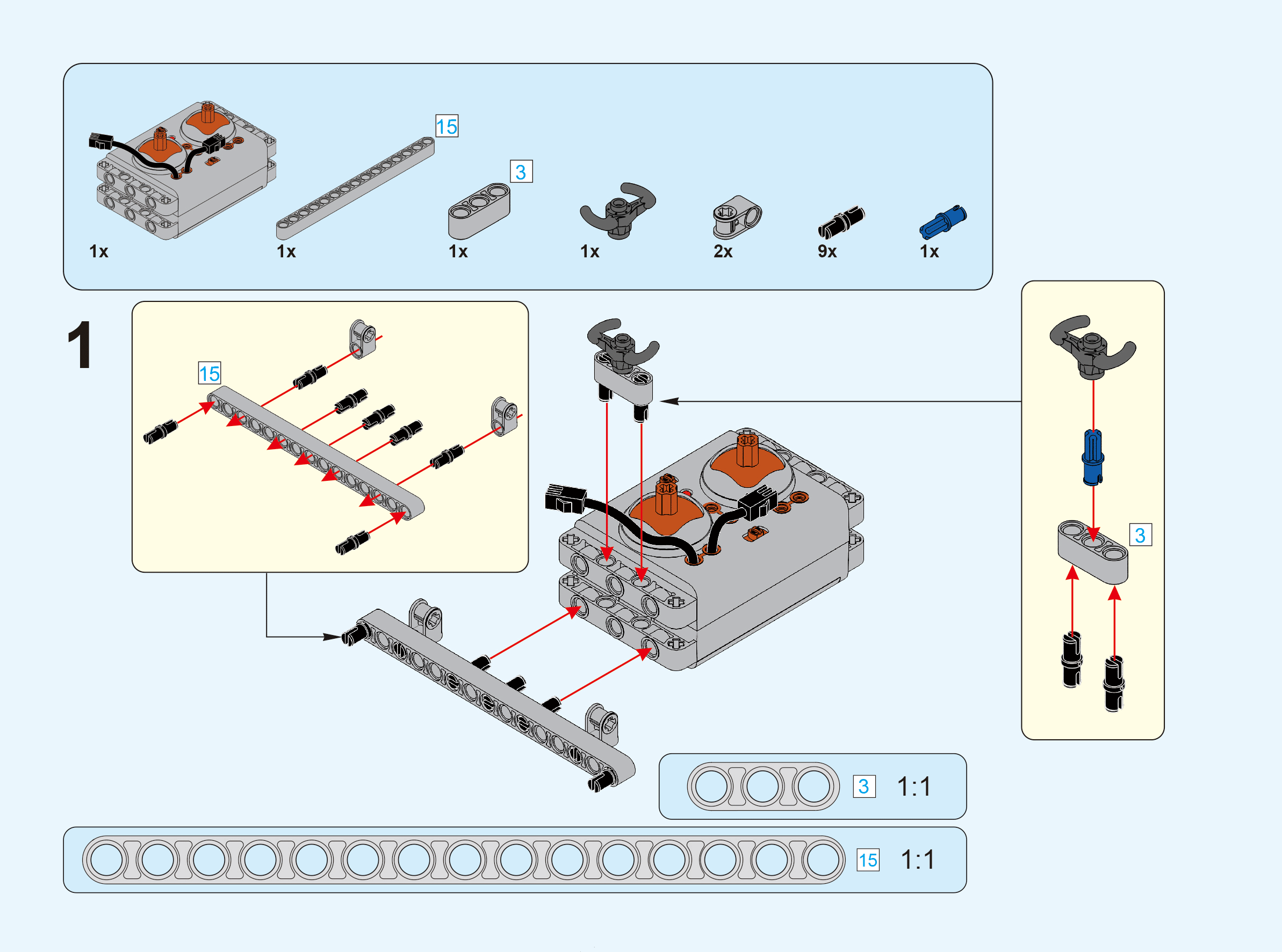 15
3
1x
1x
1x
1x
2x
9x
1x

1

15

3

3 1:1

15 1:1