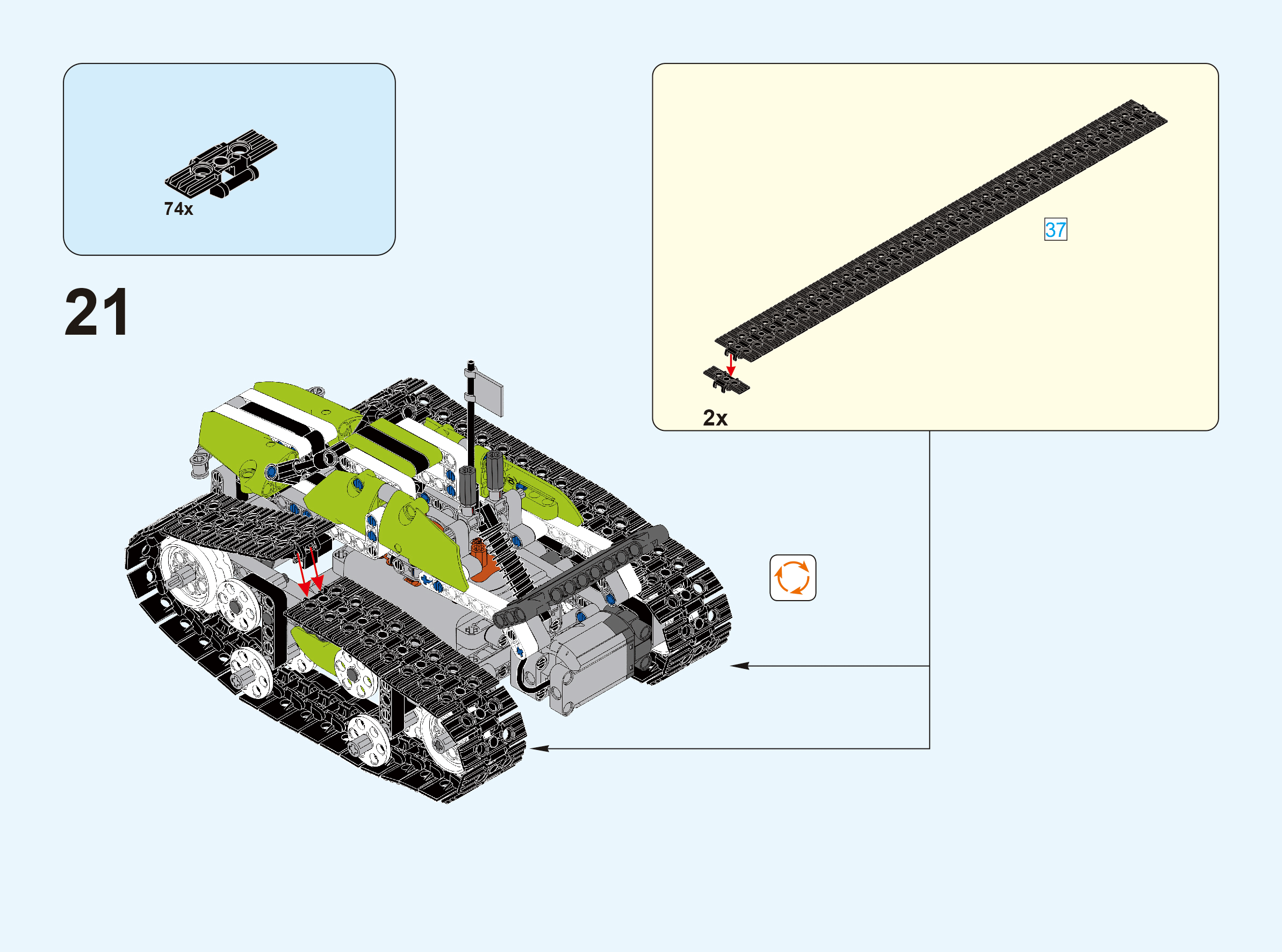 74x

21

37

2x