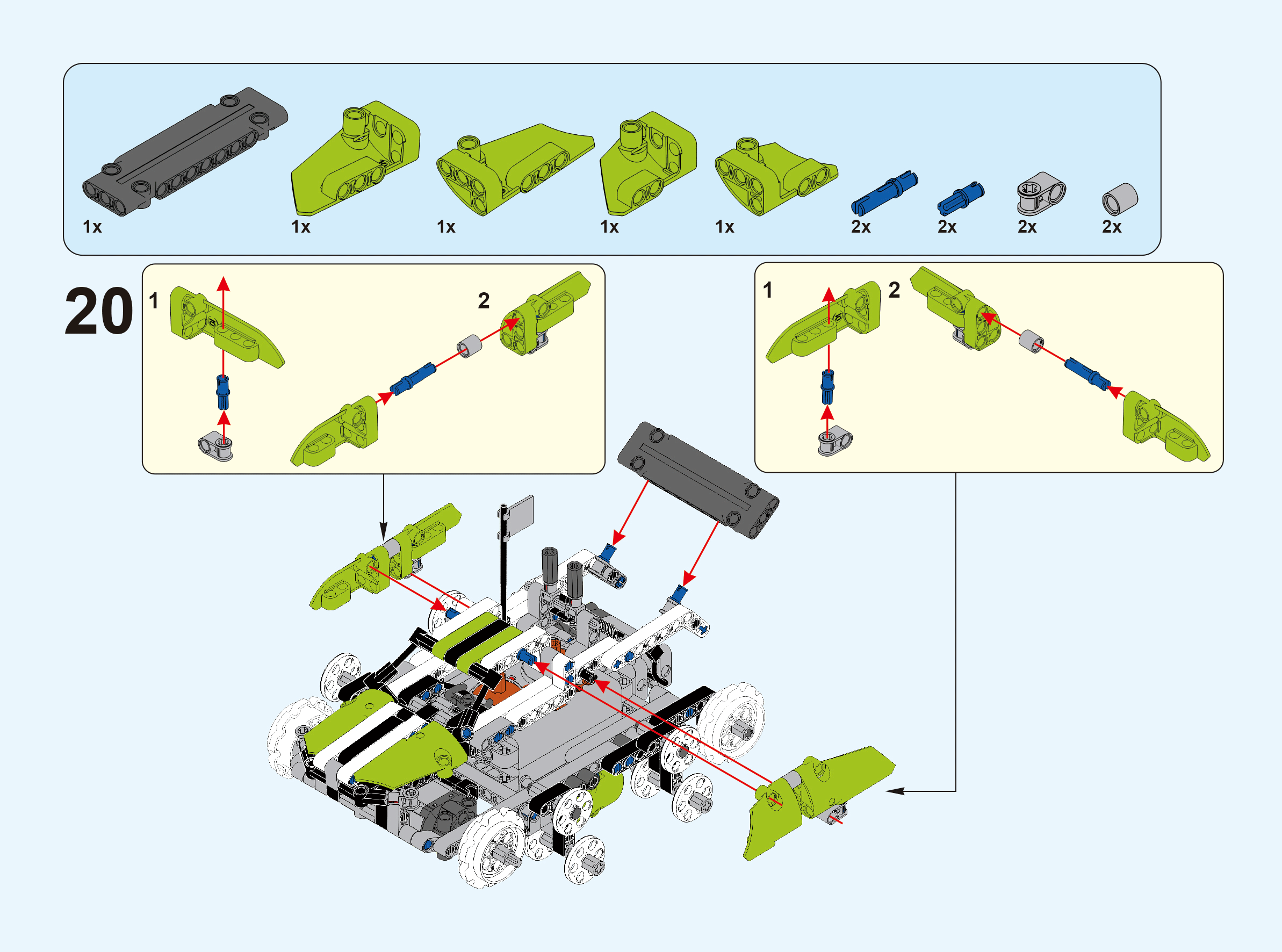 1x 1x 1x 1x 1x 2x 2x 2x 2x

20

1

2

1

2