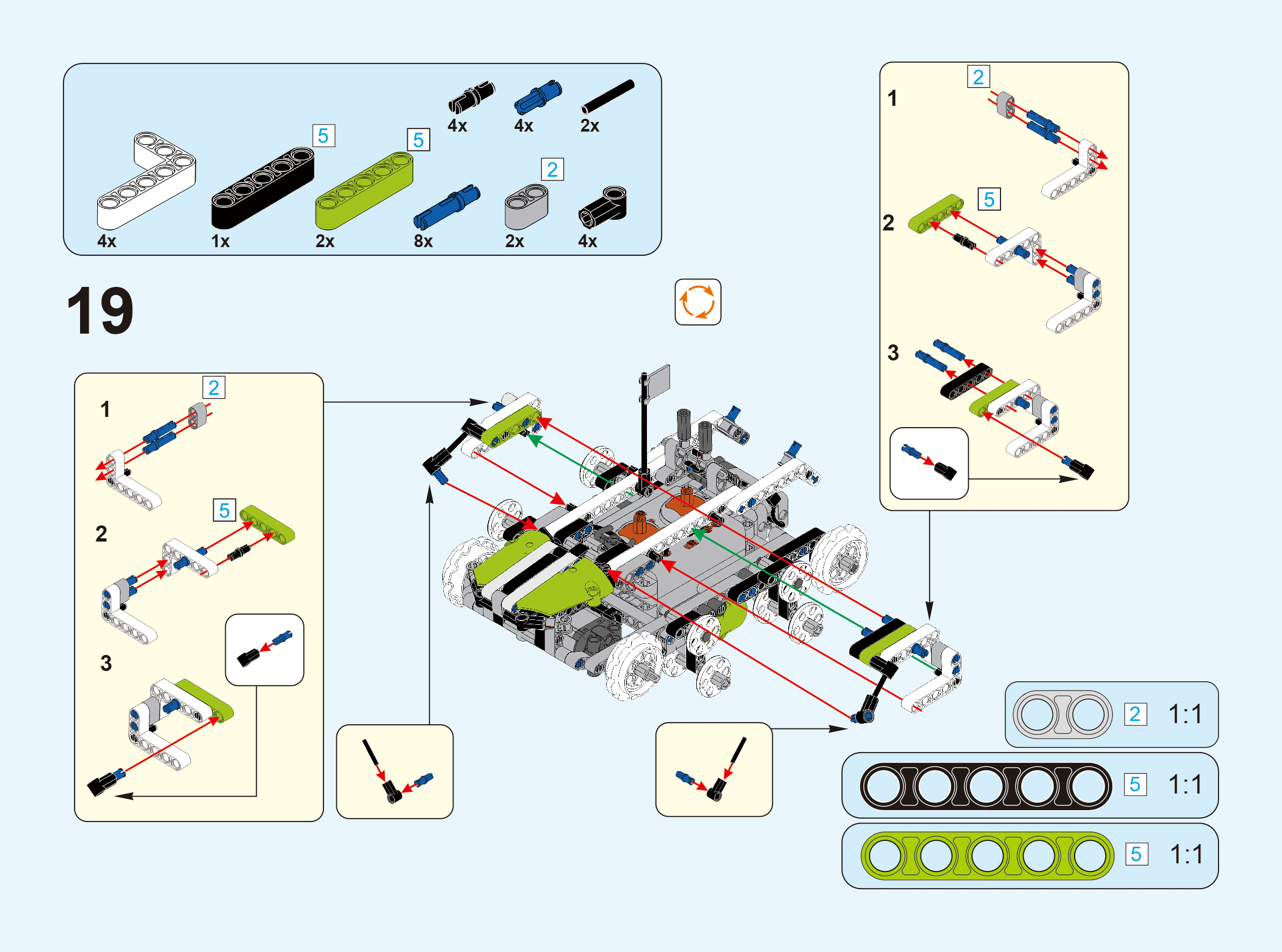 4x 4x 2x

5 5 2

4x 1x 2x 8x 2x 4x

19

1 2

2 5

3

1 2

2 5

3

2 1:1

5 1:1

5 1:1