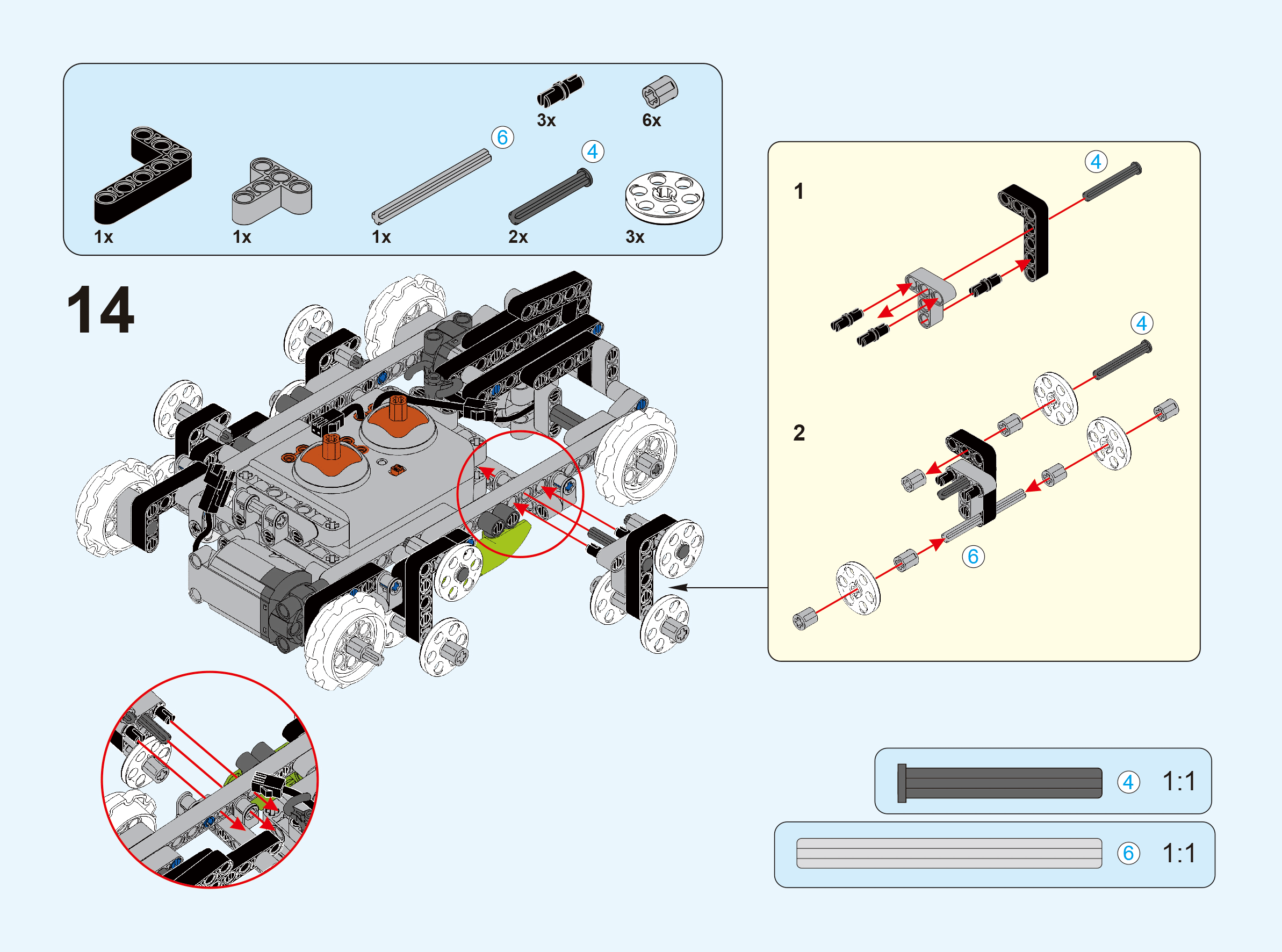 3x 6x

6 4

1x 1x 1x 2x 3x

14

1 4

4

2

6

4 1:1

6 1:1