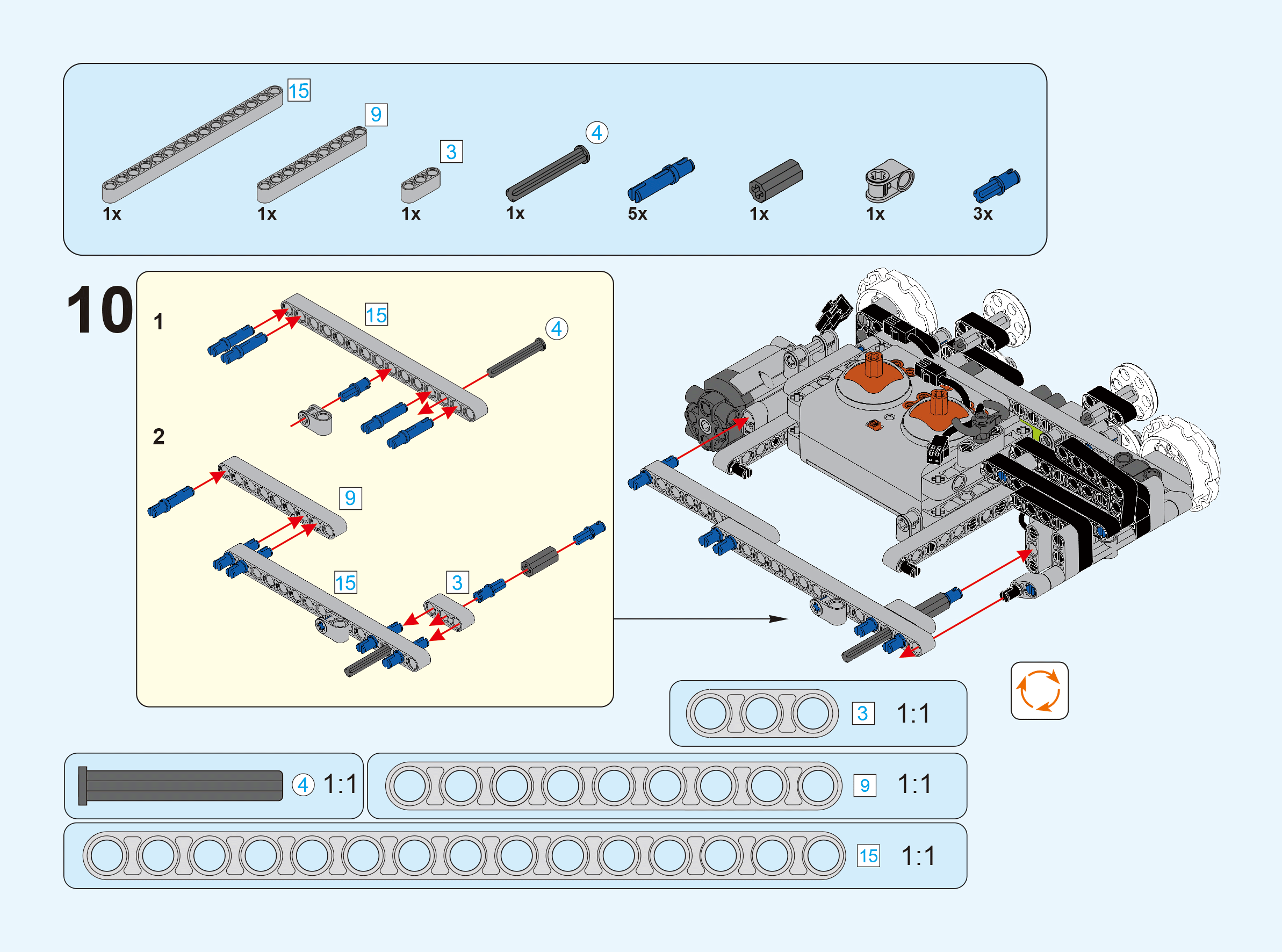 15
9
3
4
1x
1x
1x
1x
5x
1x
1x
3x

10
1
15
4
2
9
15
3

3 1:1
4 1:1
9 1:1
15 1:1