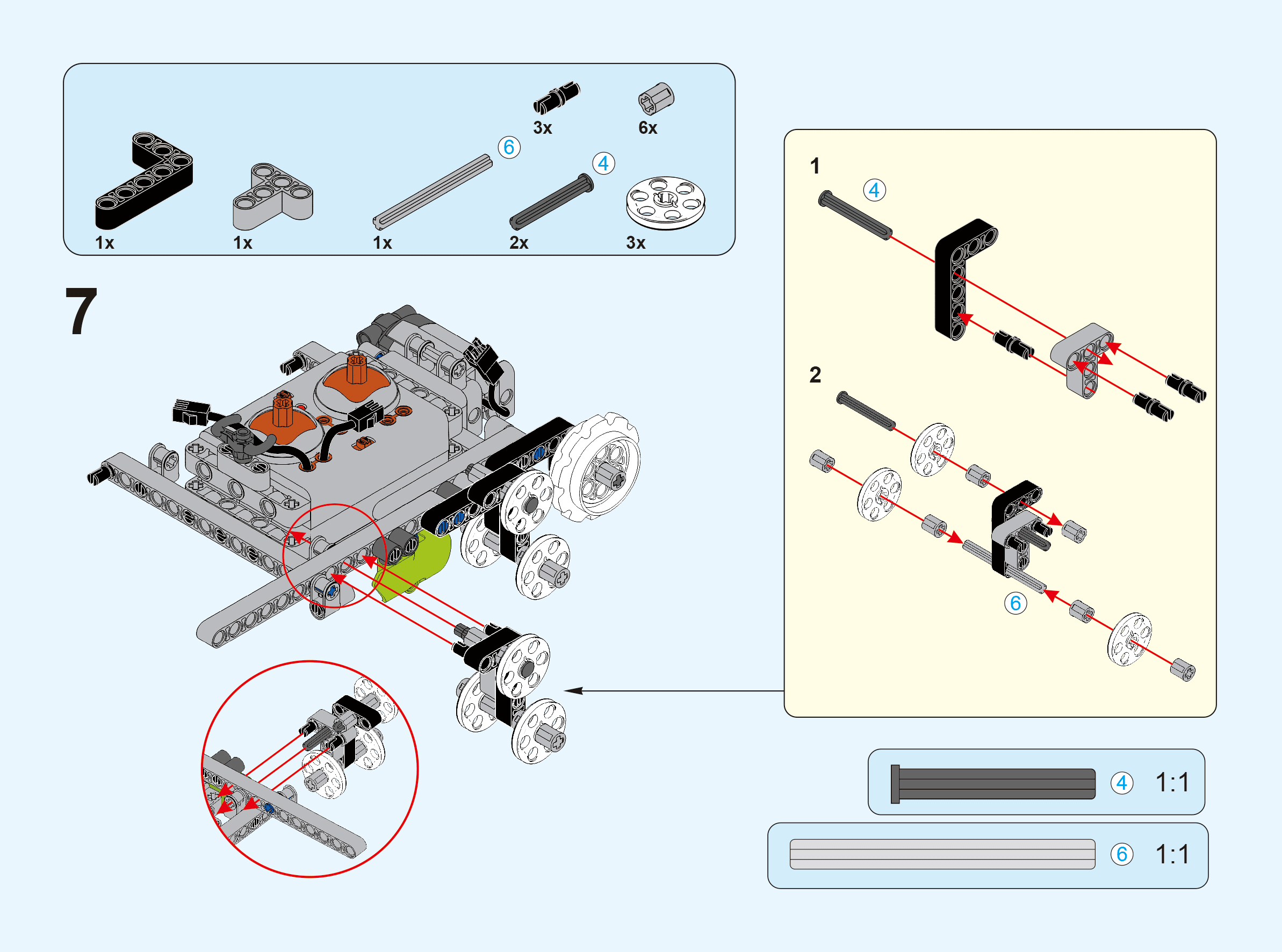 3x 6x

6 4

1x 1x 1x 2x 3x

7

1
4

2

6

4 1:1

6 1:1