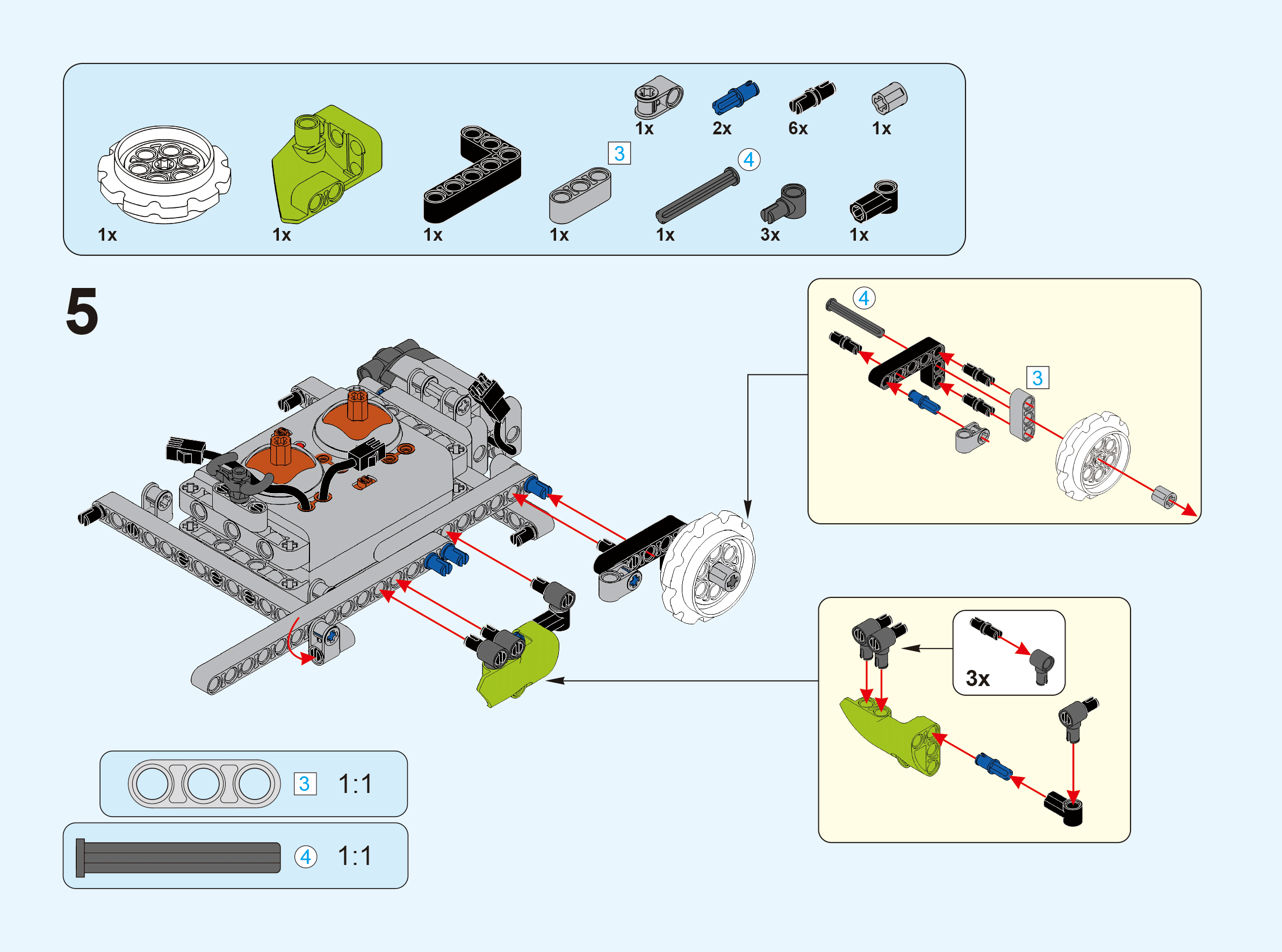 1x
2x
6x
1x
3
4
1x
1x
1x
1x
1x
3x
1x

5

4
3

3x

3 1:1

4 1:1