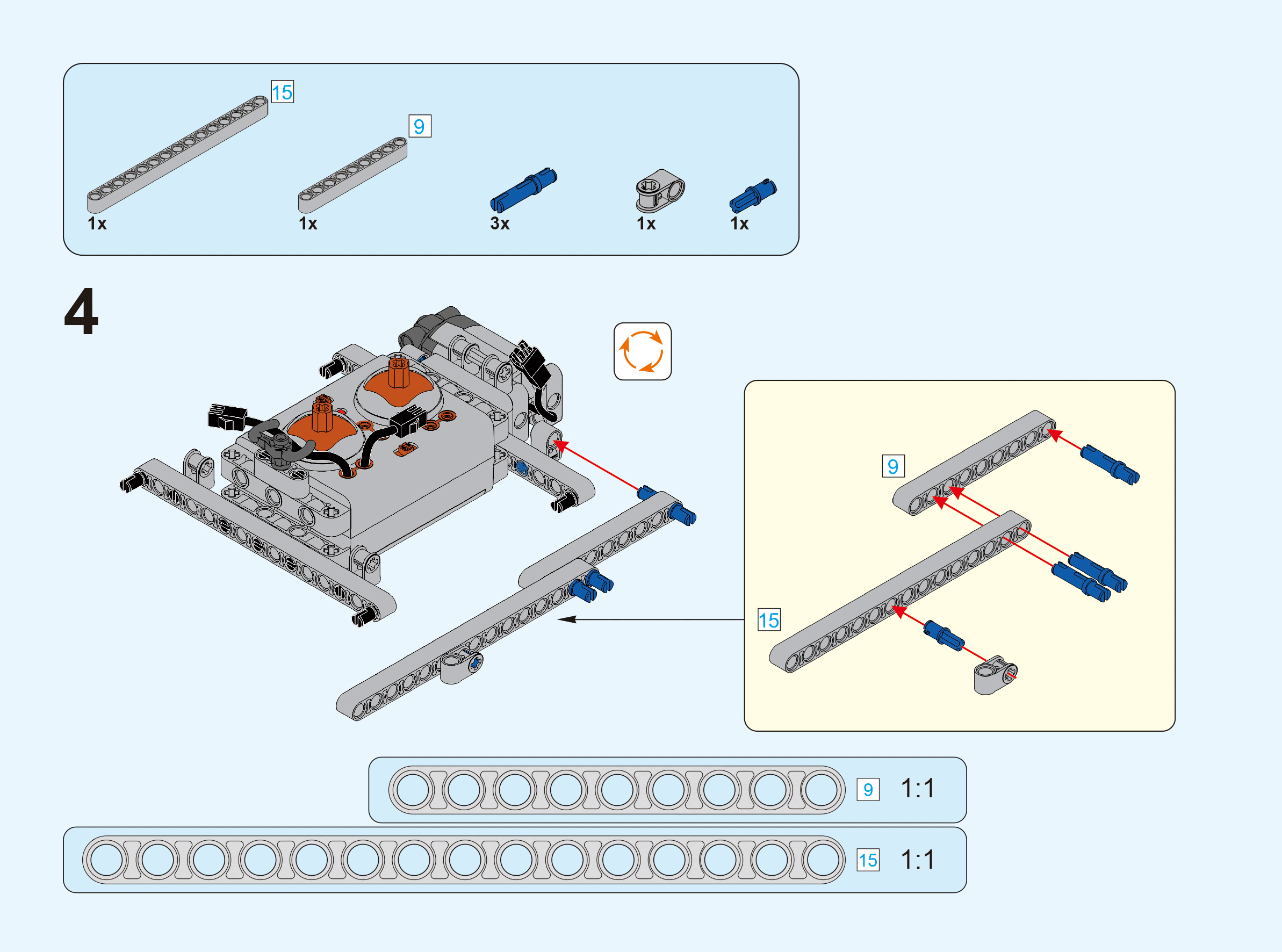 15
9
1x
1x
3x
1x
1x

4

9
15

9 1:1

15 1:1