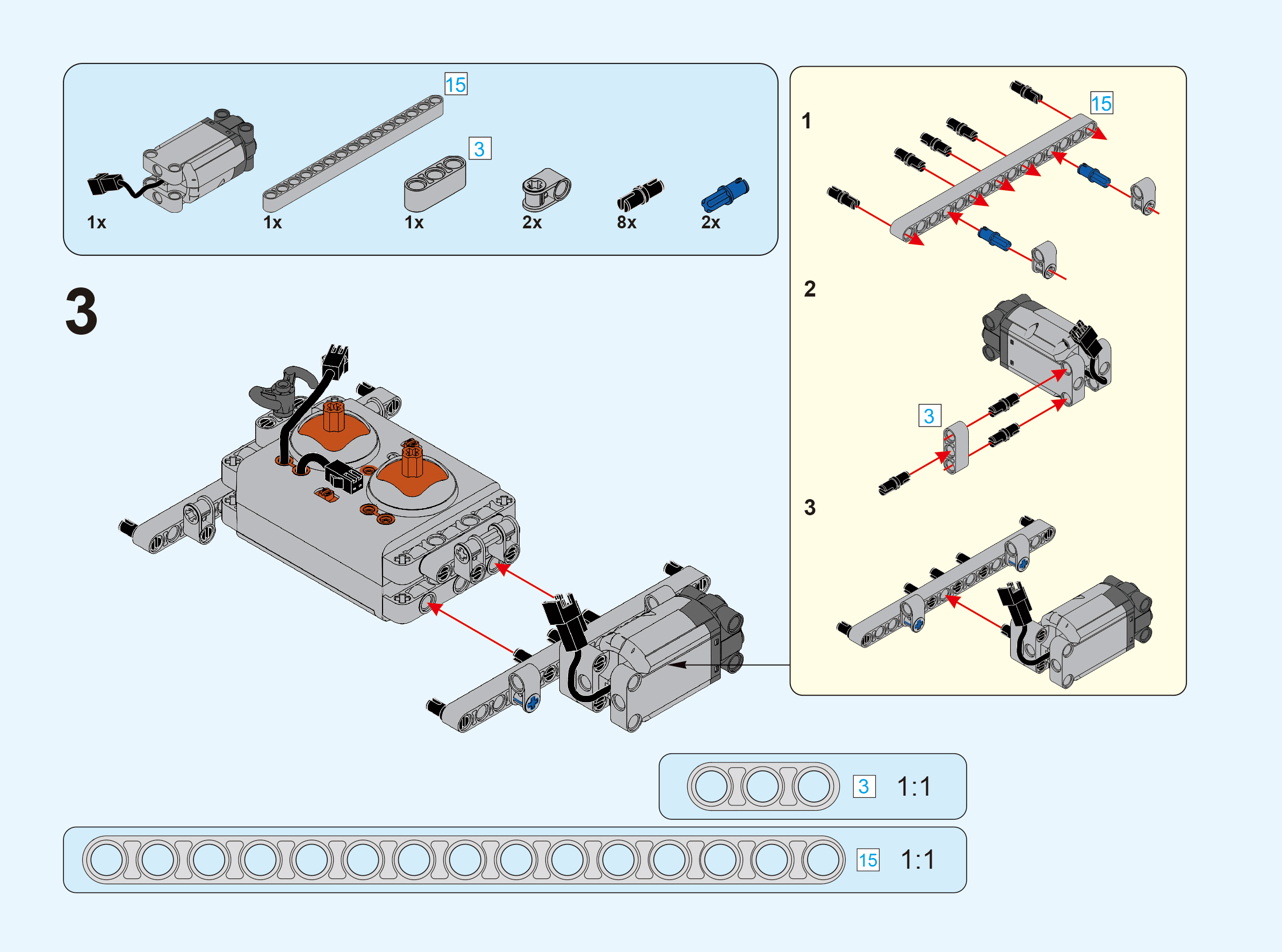 15

3

1x 1x 1x 2x 8x 2x

3

1

15

2

3

3

3 1:1

15 1:1