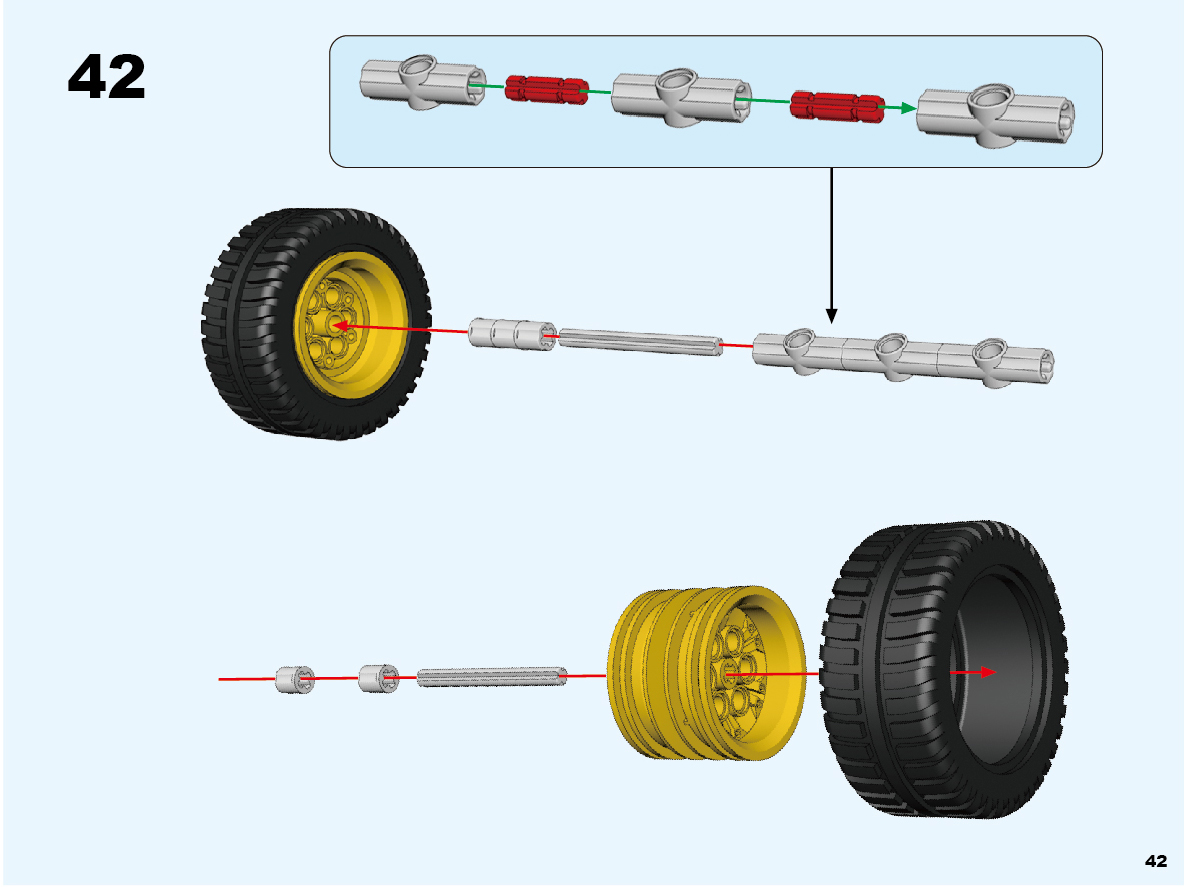 42

42