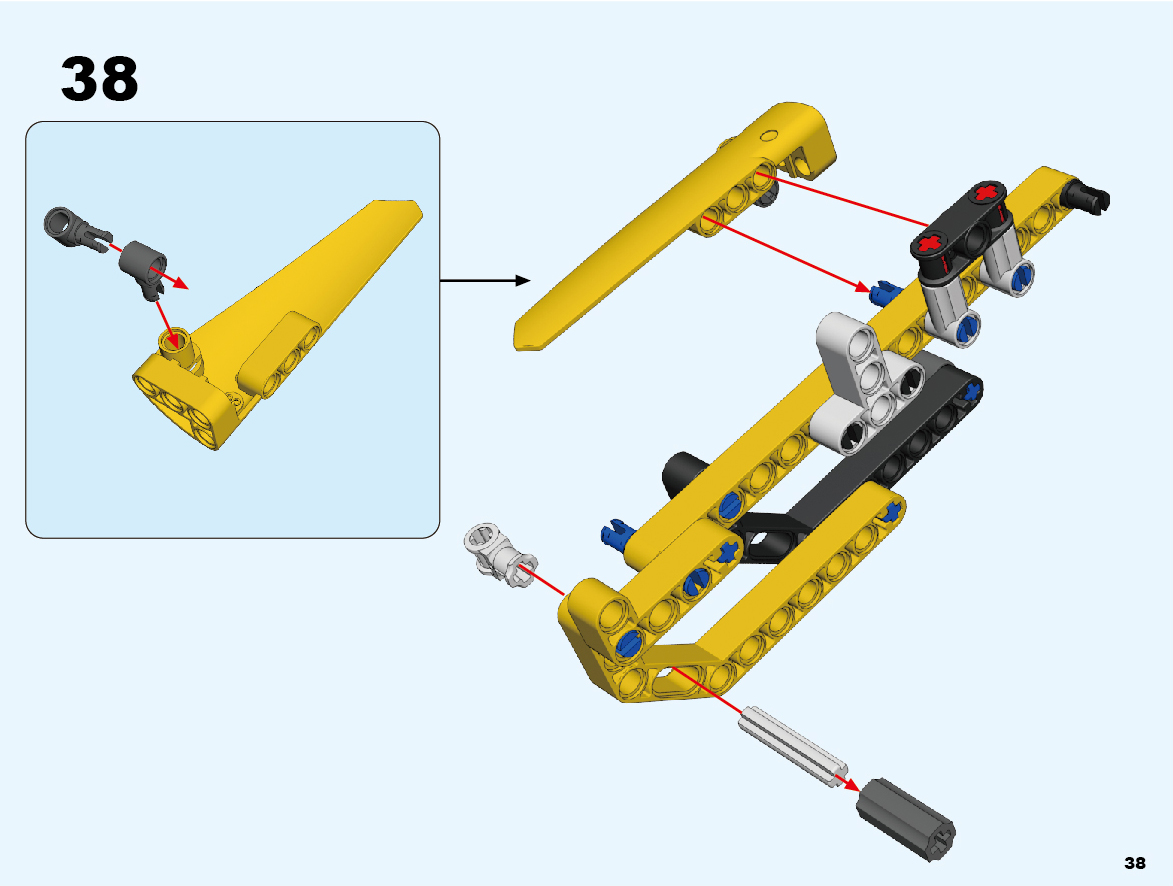 38

38