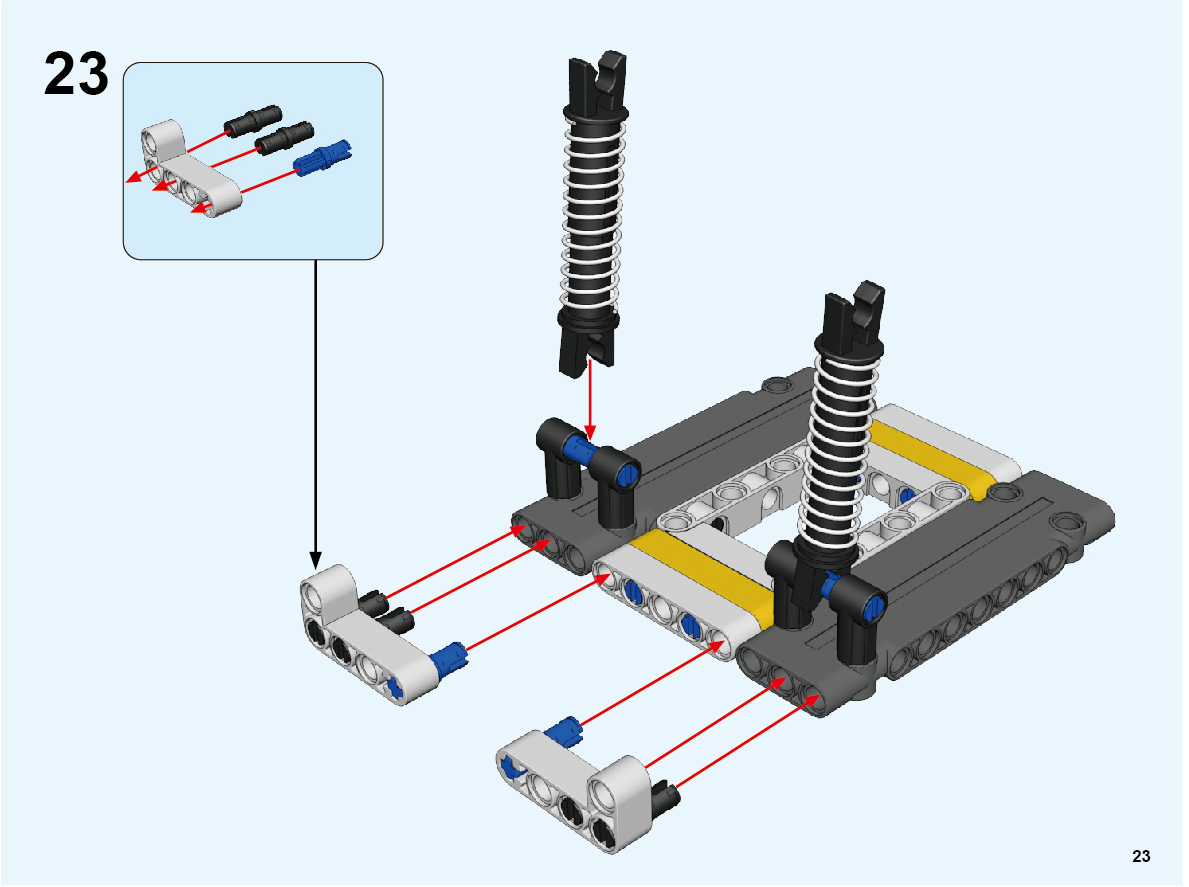 23

23