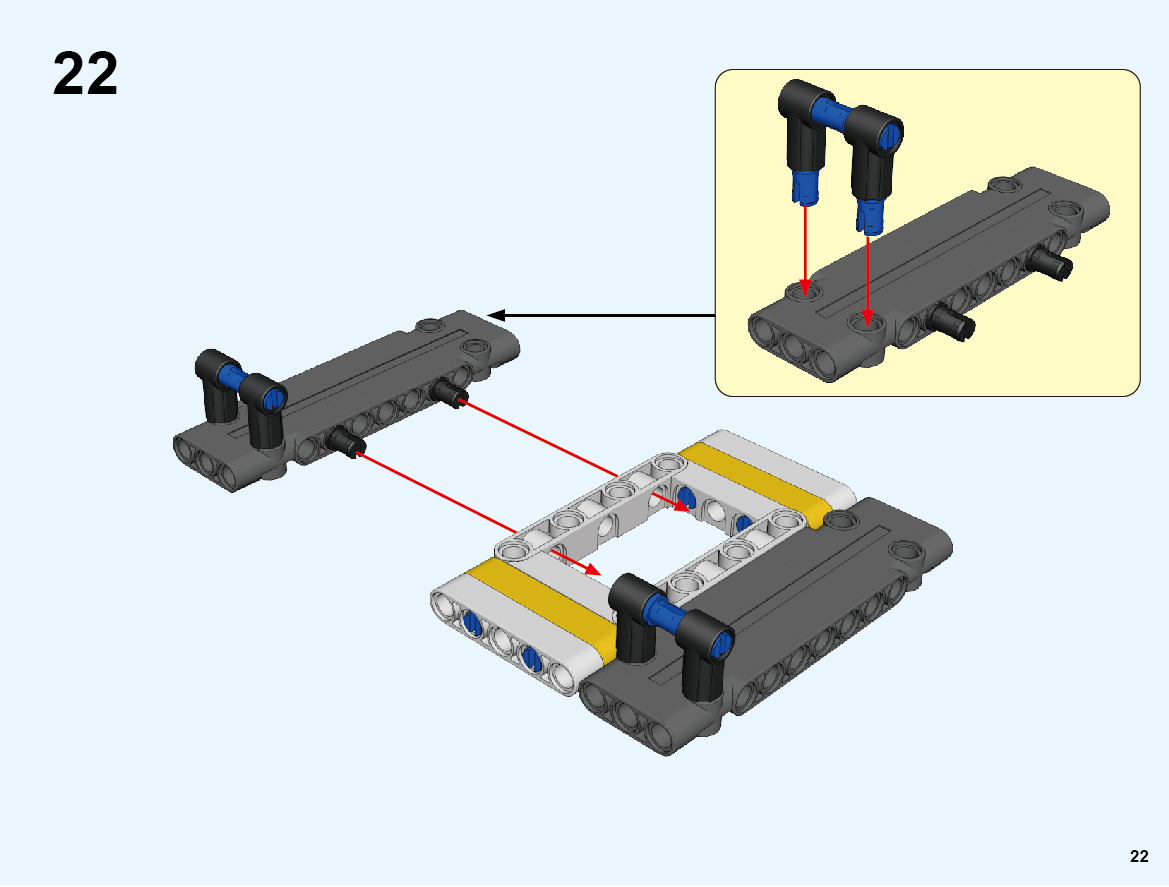 22

22