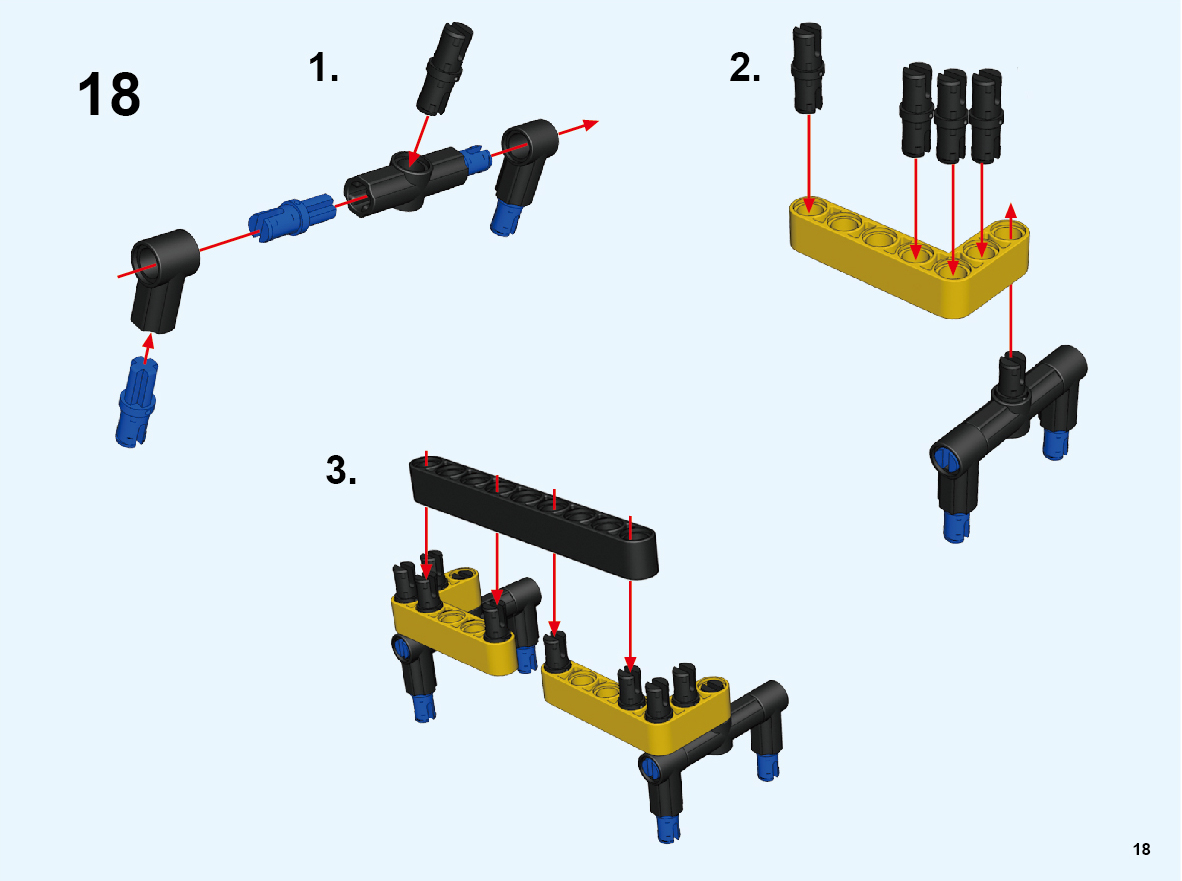 18

1.

2.

3.

18