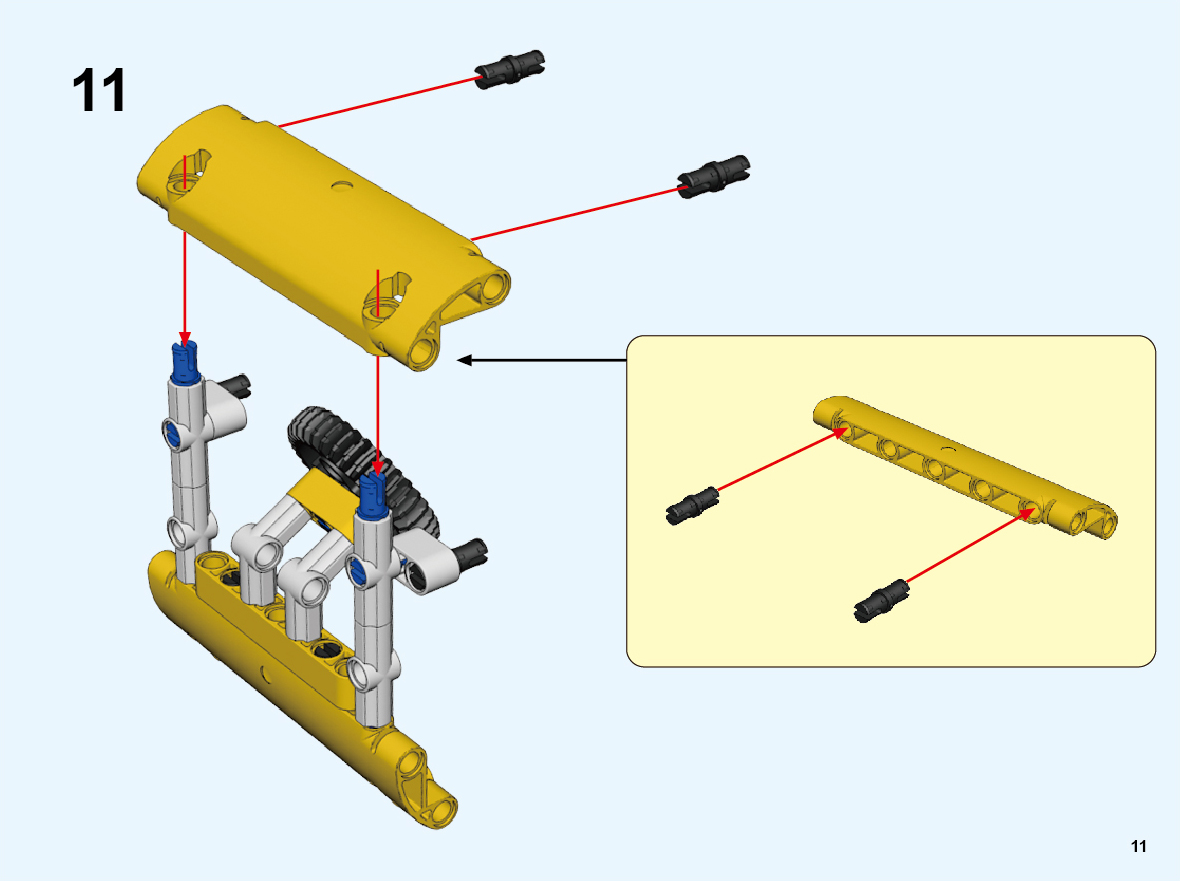 11

11