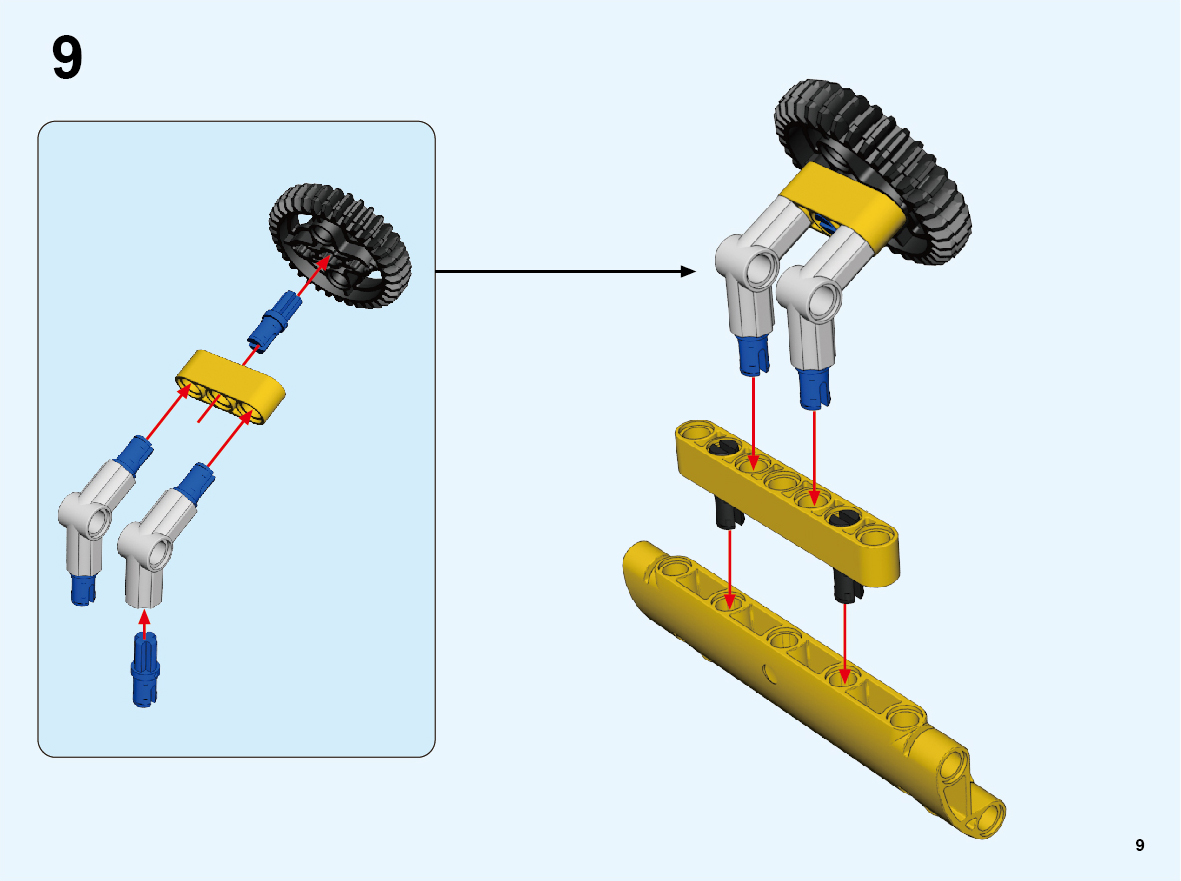 9

9