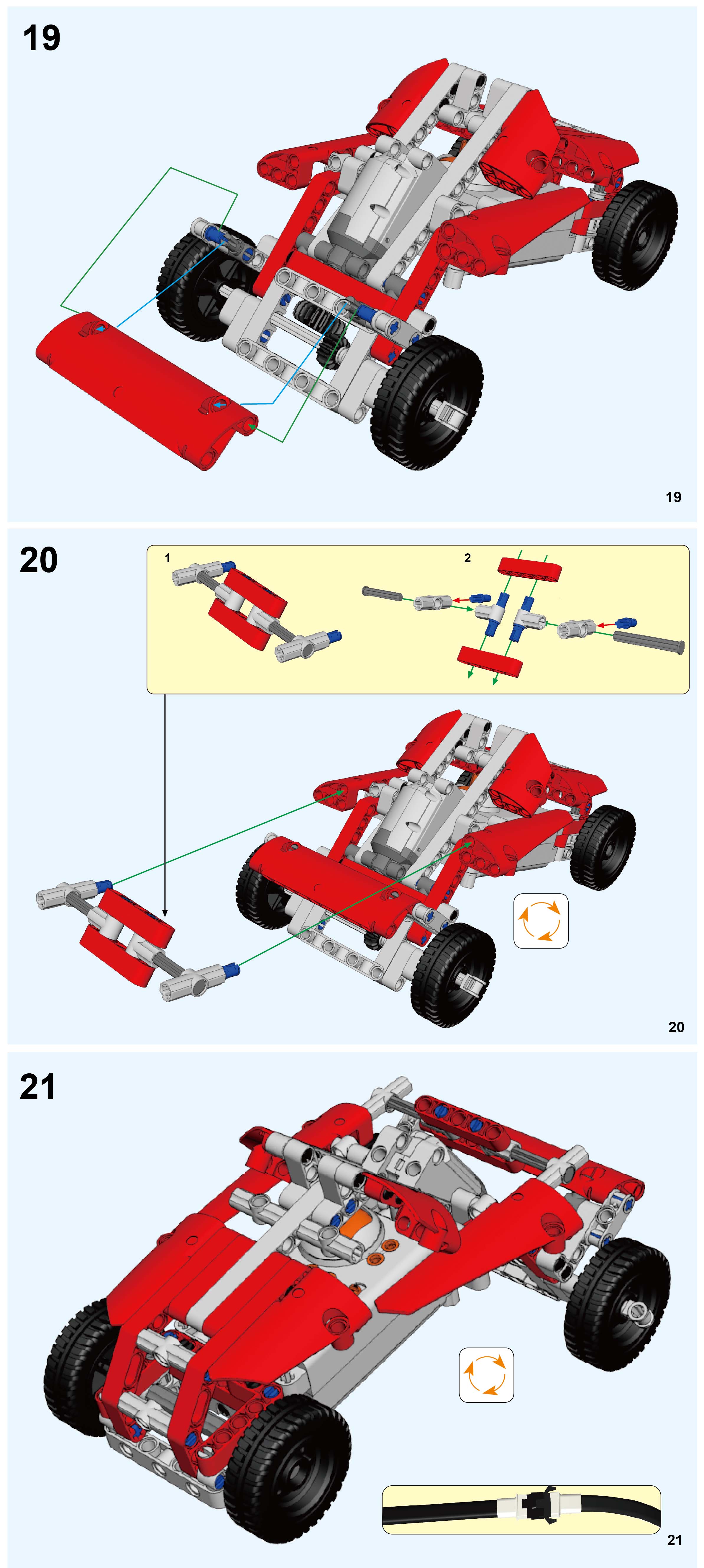 19

19

20

1

2

20

21

21