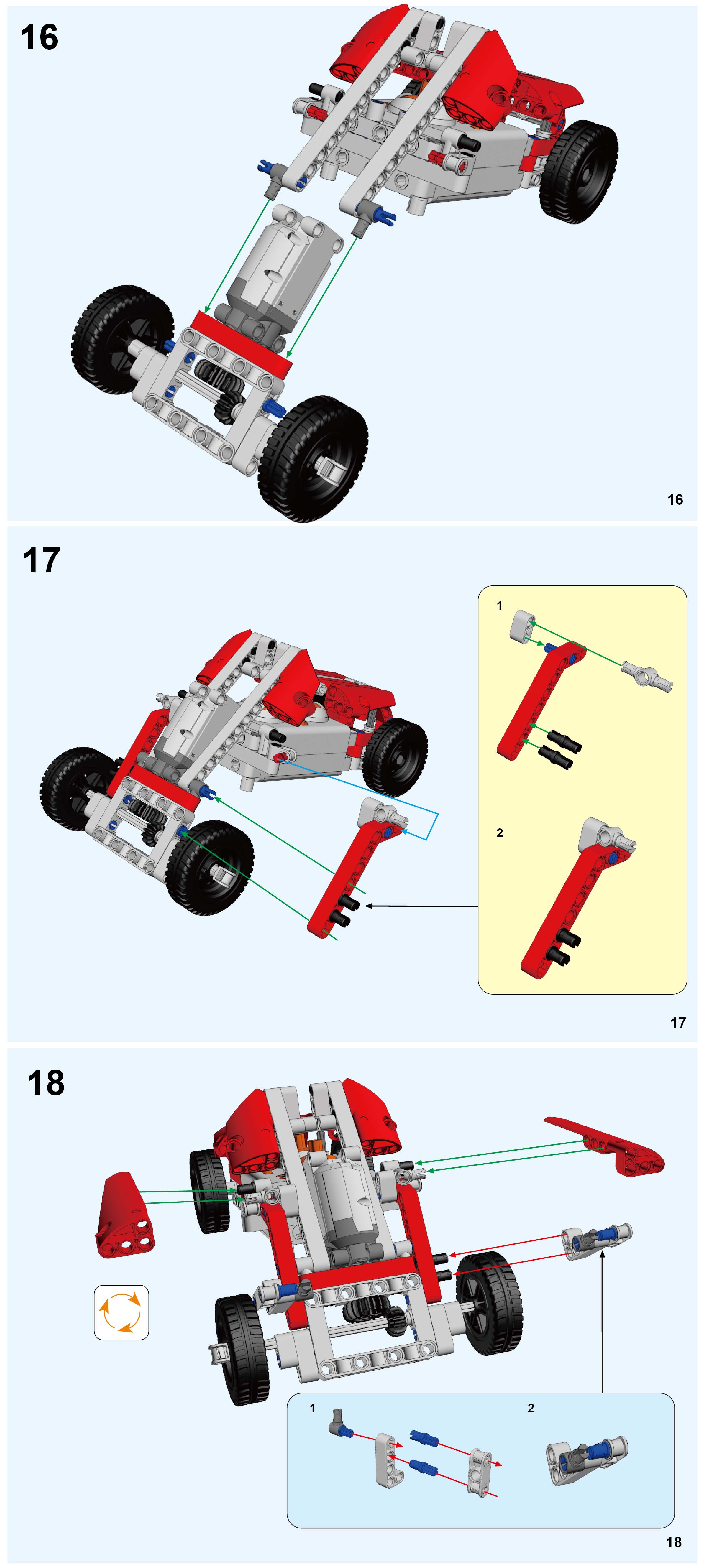 16

16

17

1

2

17

18

1

2

18