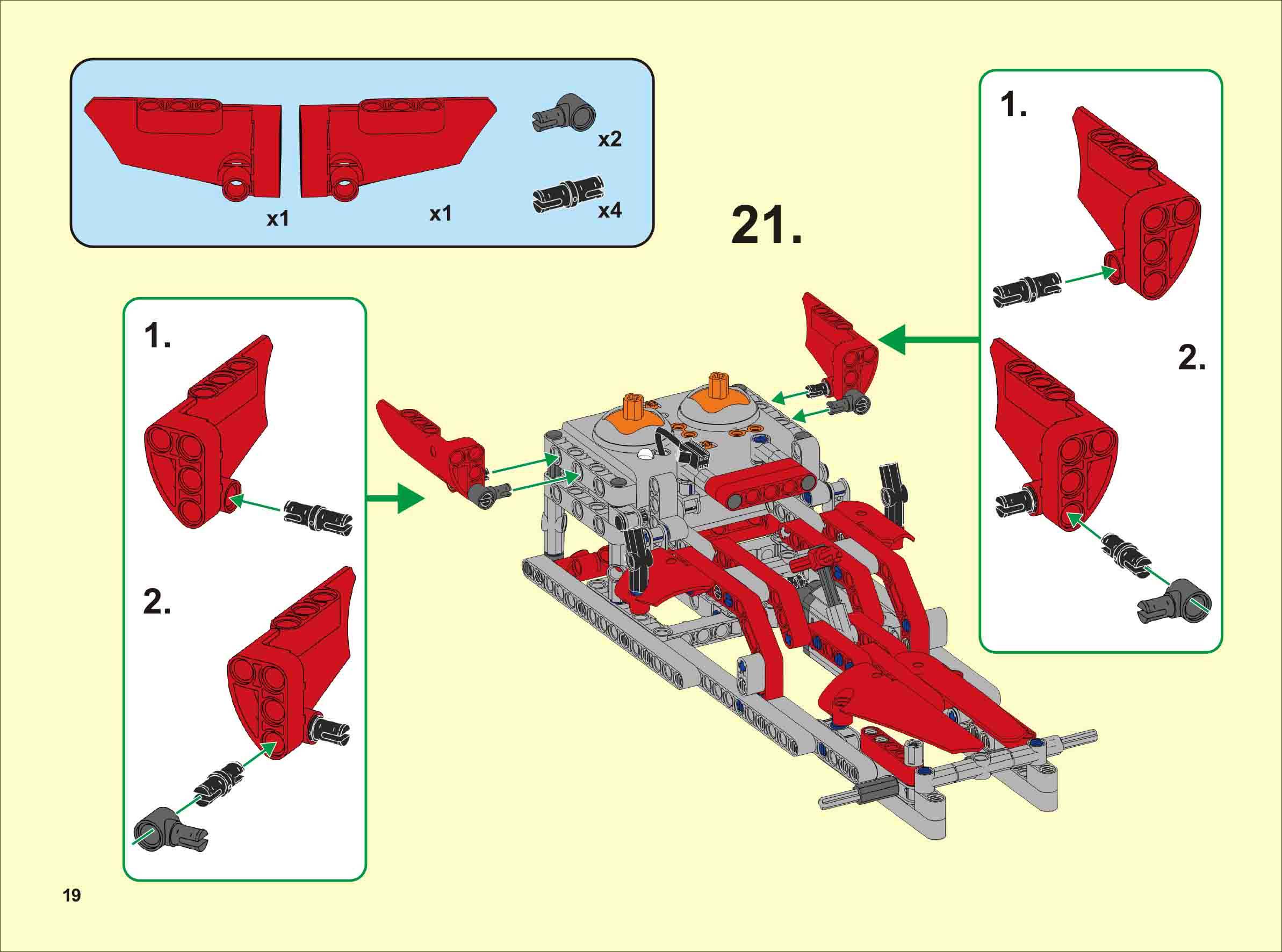 x1

x1

x2

x4

21.

1.

2.

1.

2.

19