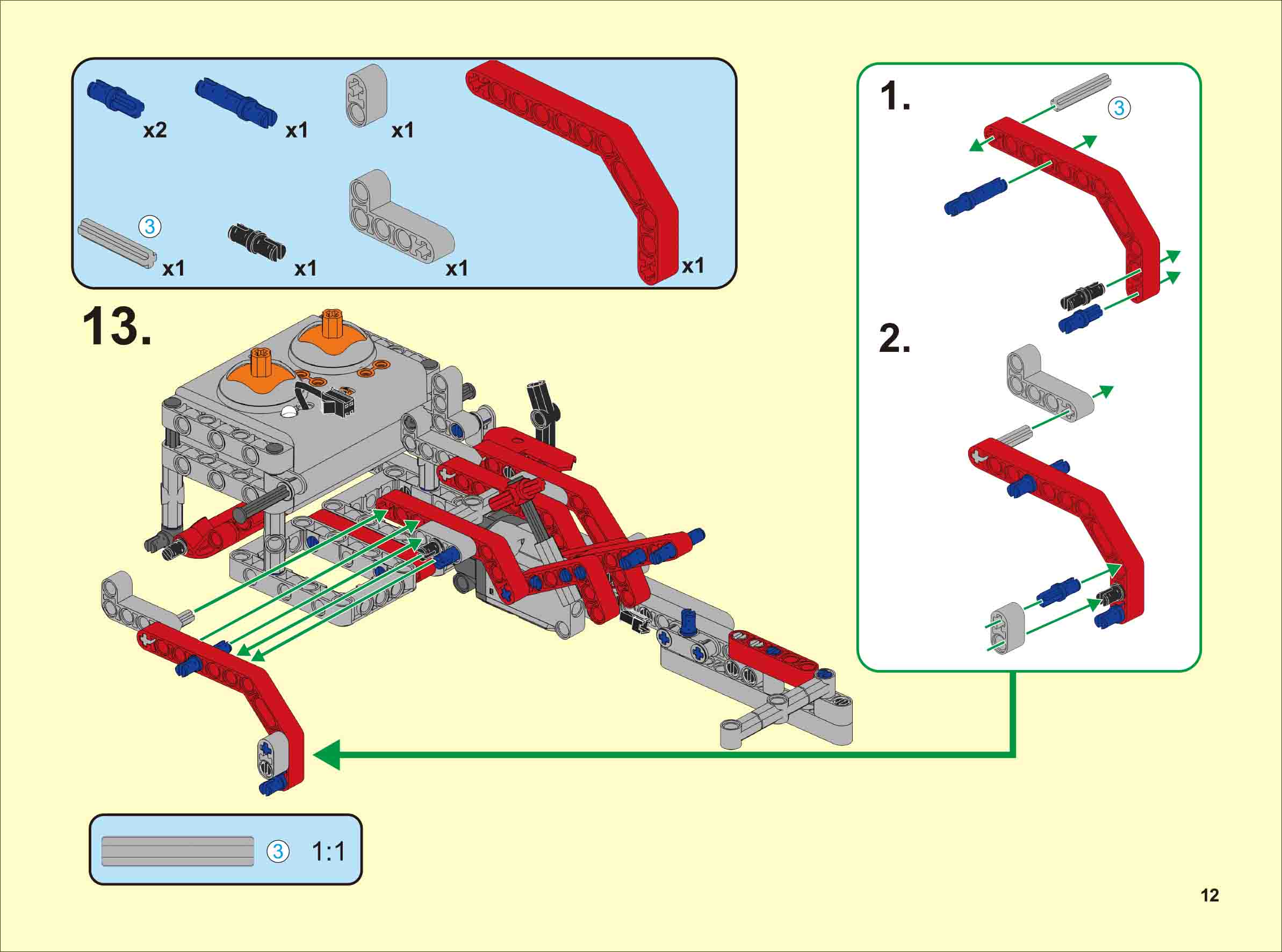 x2 x1 x1

3 x1 x1 x1 x1

13.

1.

3

2.

3 1:1

12