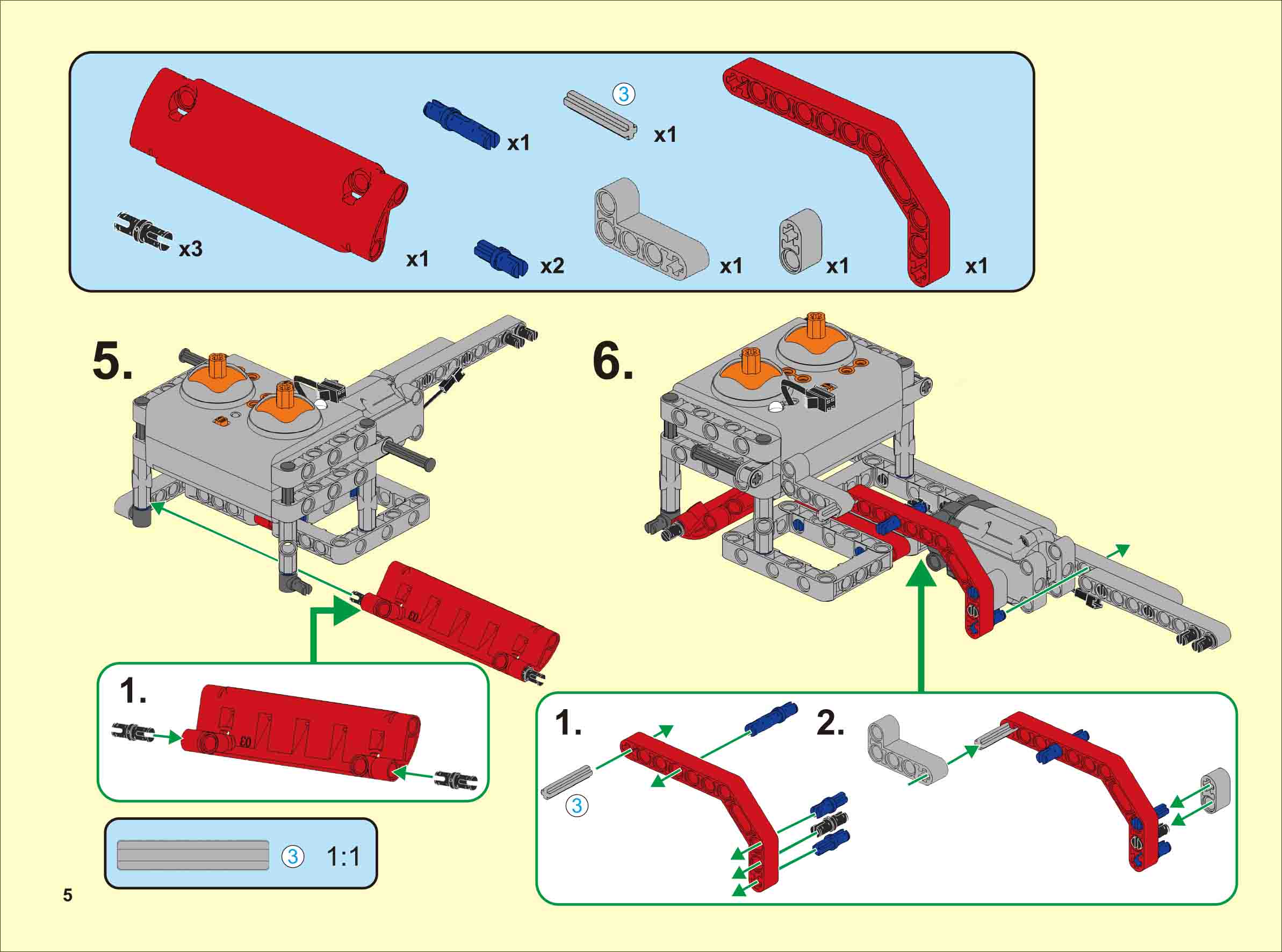 x1
3
x1
x3
x1
x2
x1
x1
x1

5.

6.

1.

1.

2.

3

3 1:1

5