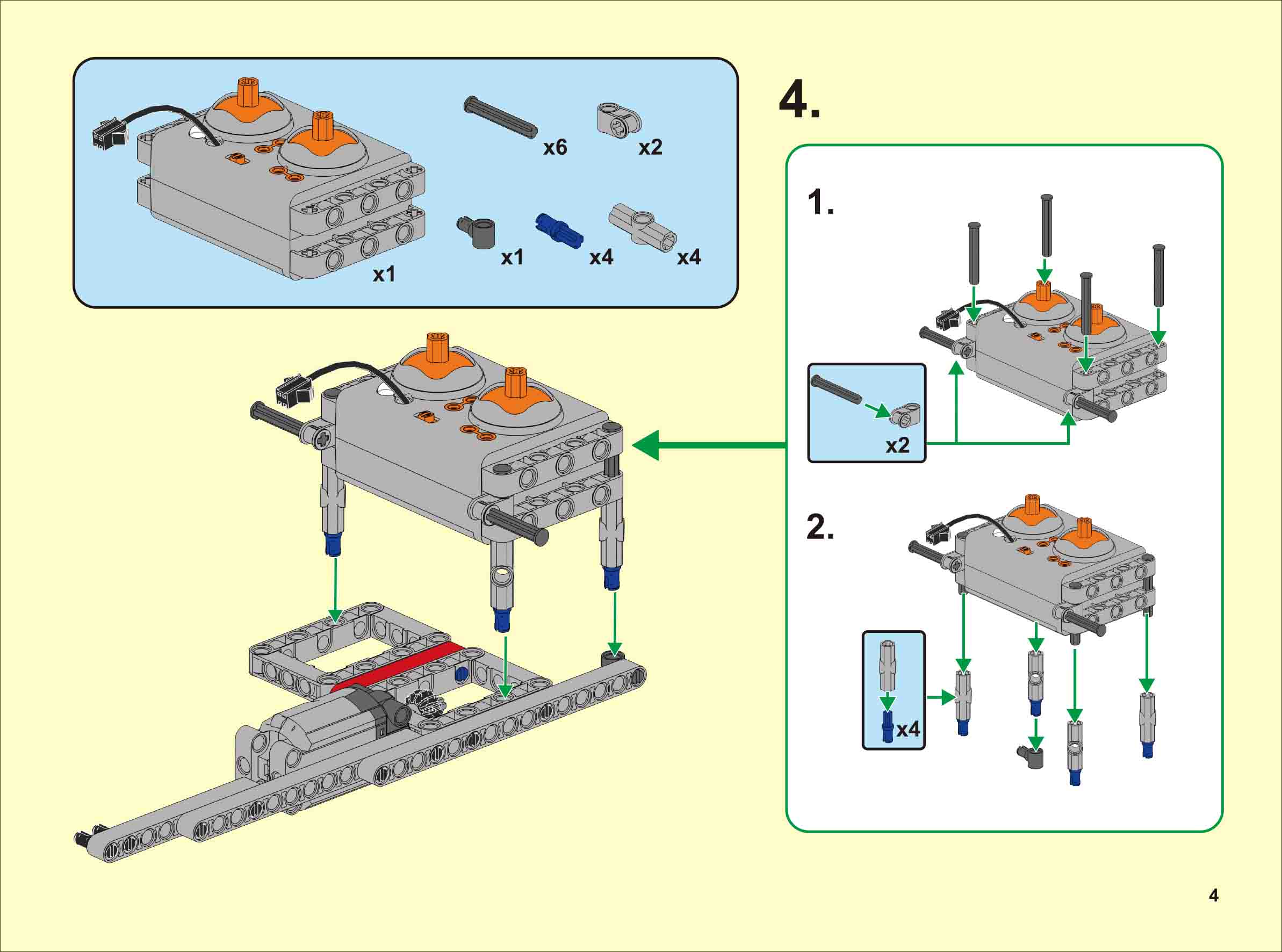 x6
x2
x1
x1
x4
x4

4.

1.

x2

2.

x4

4