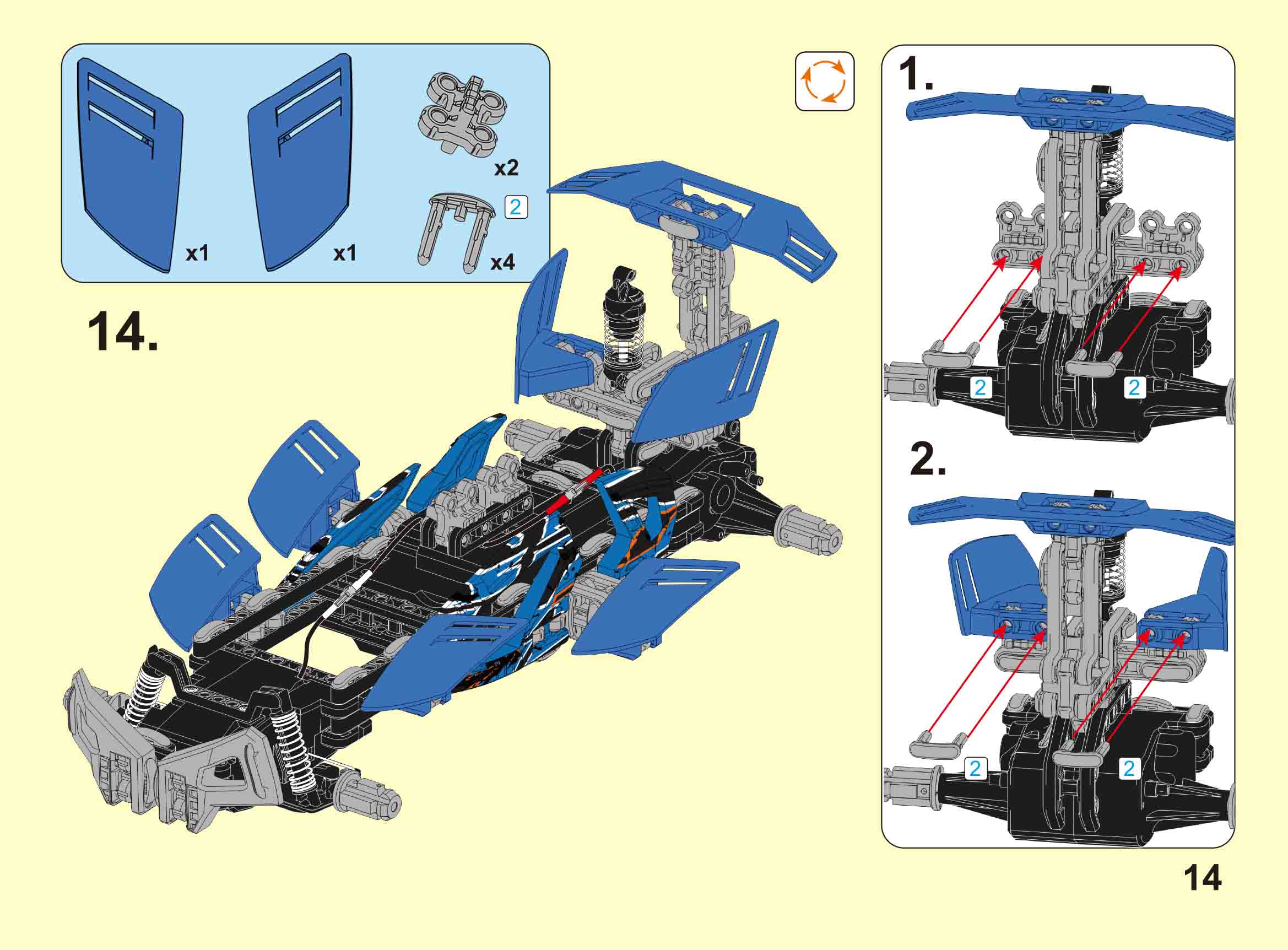 x1

x1

x2

2

x4

14.

1.

2

2

2.

2

2

14