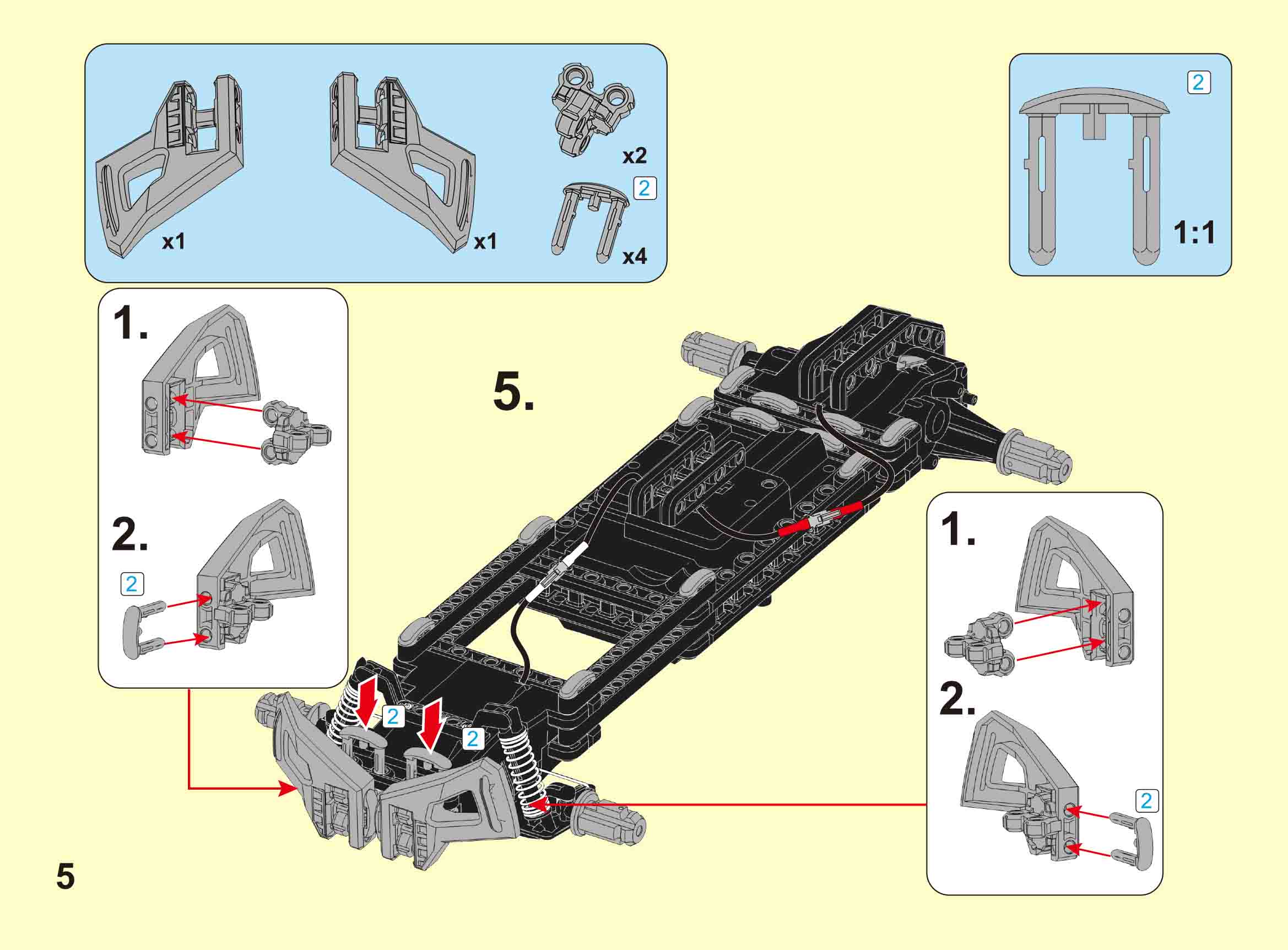 x1

x1

x2

2

x4

2

1:1

1.

2.

2

5.

2

2

1.

2.

2

5