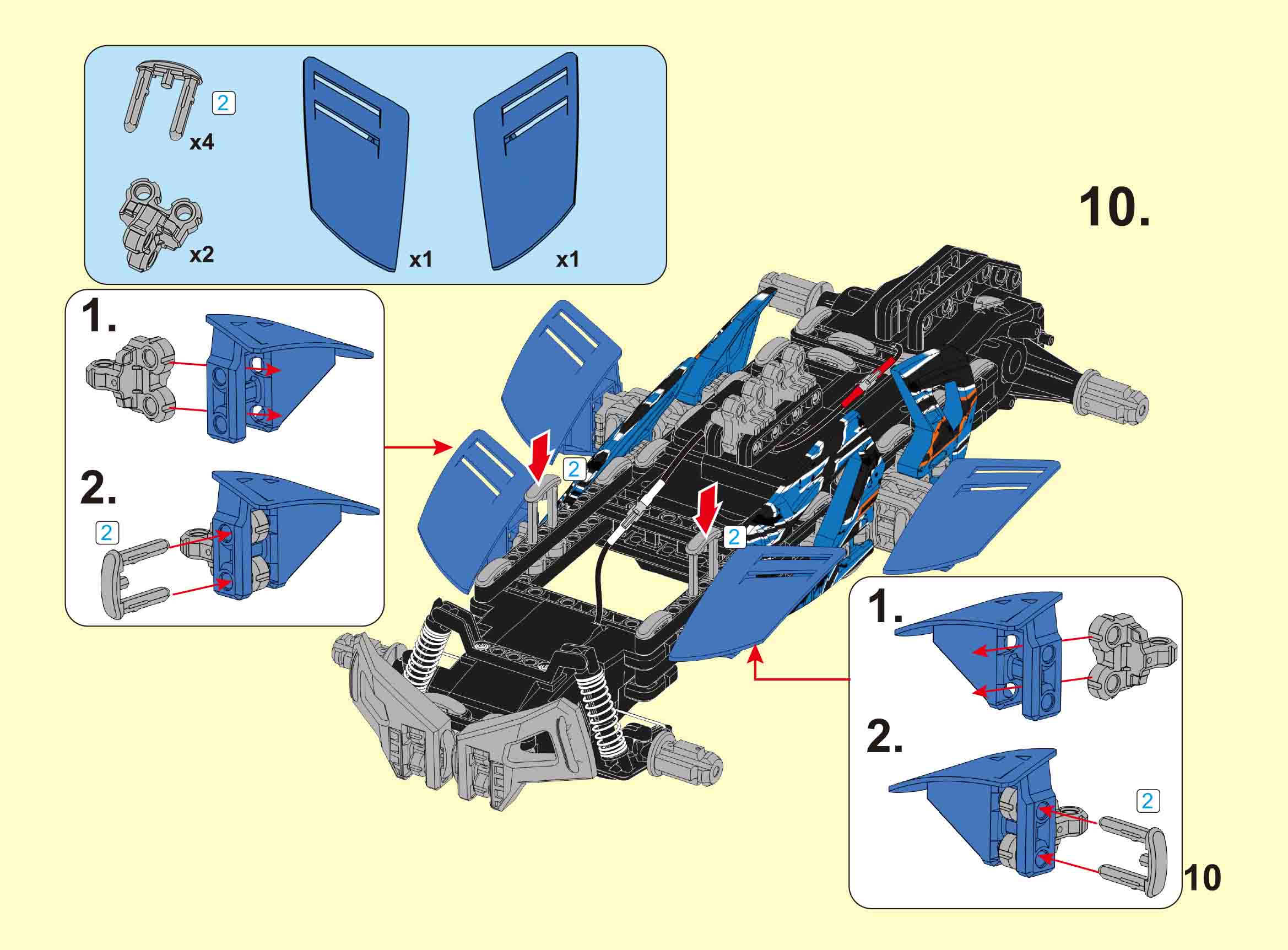 2
x4

x2

x1

x1

10.

1.

2.

2

2

2

1.

2.

2

10