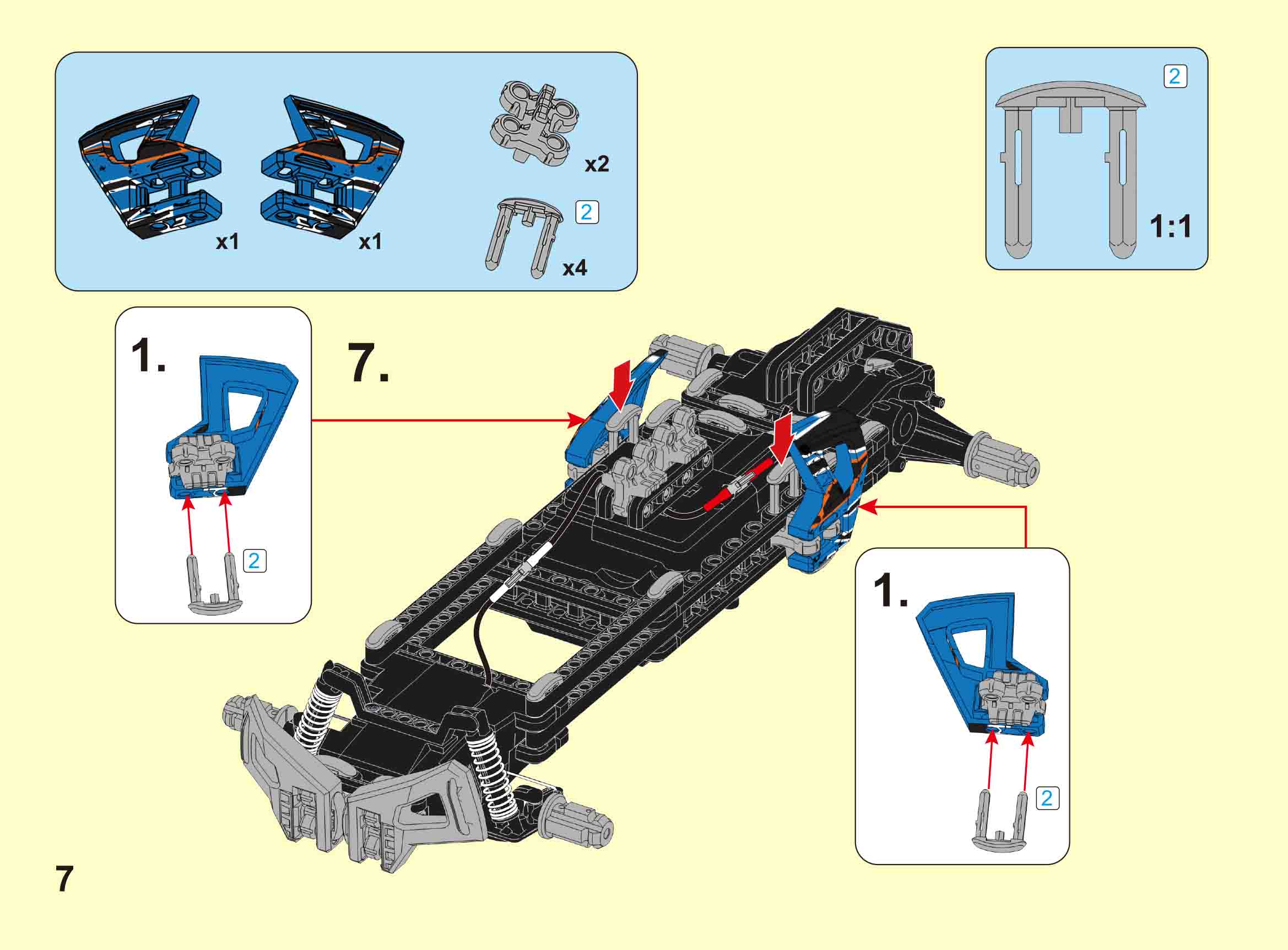 x1

x1

x2

2

x4

2

1:1

1.

2

7.

1.

2

7