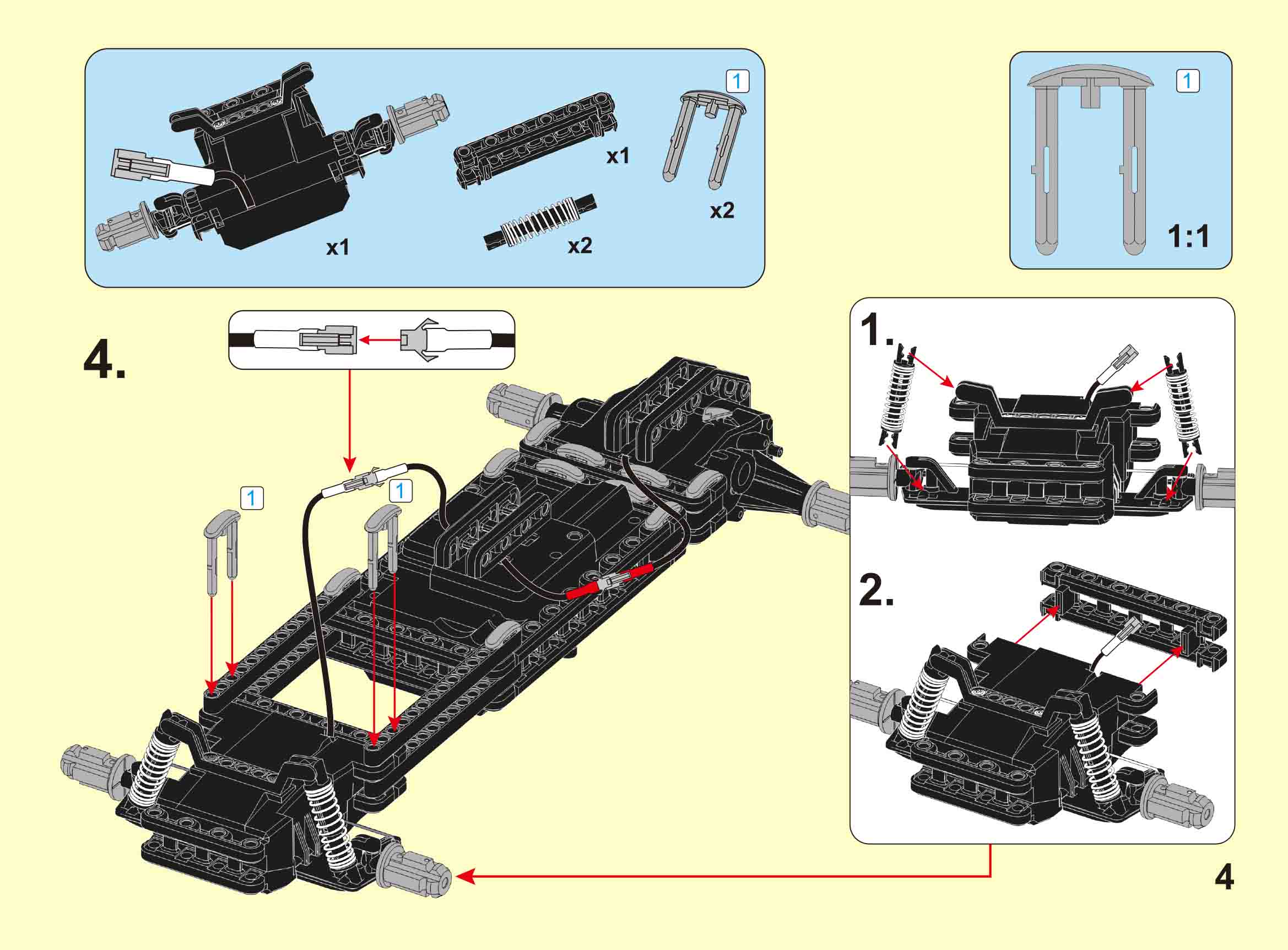 x1

x1

x2

1

x2

1

1:1

4.

1

1

1.

2.

4