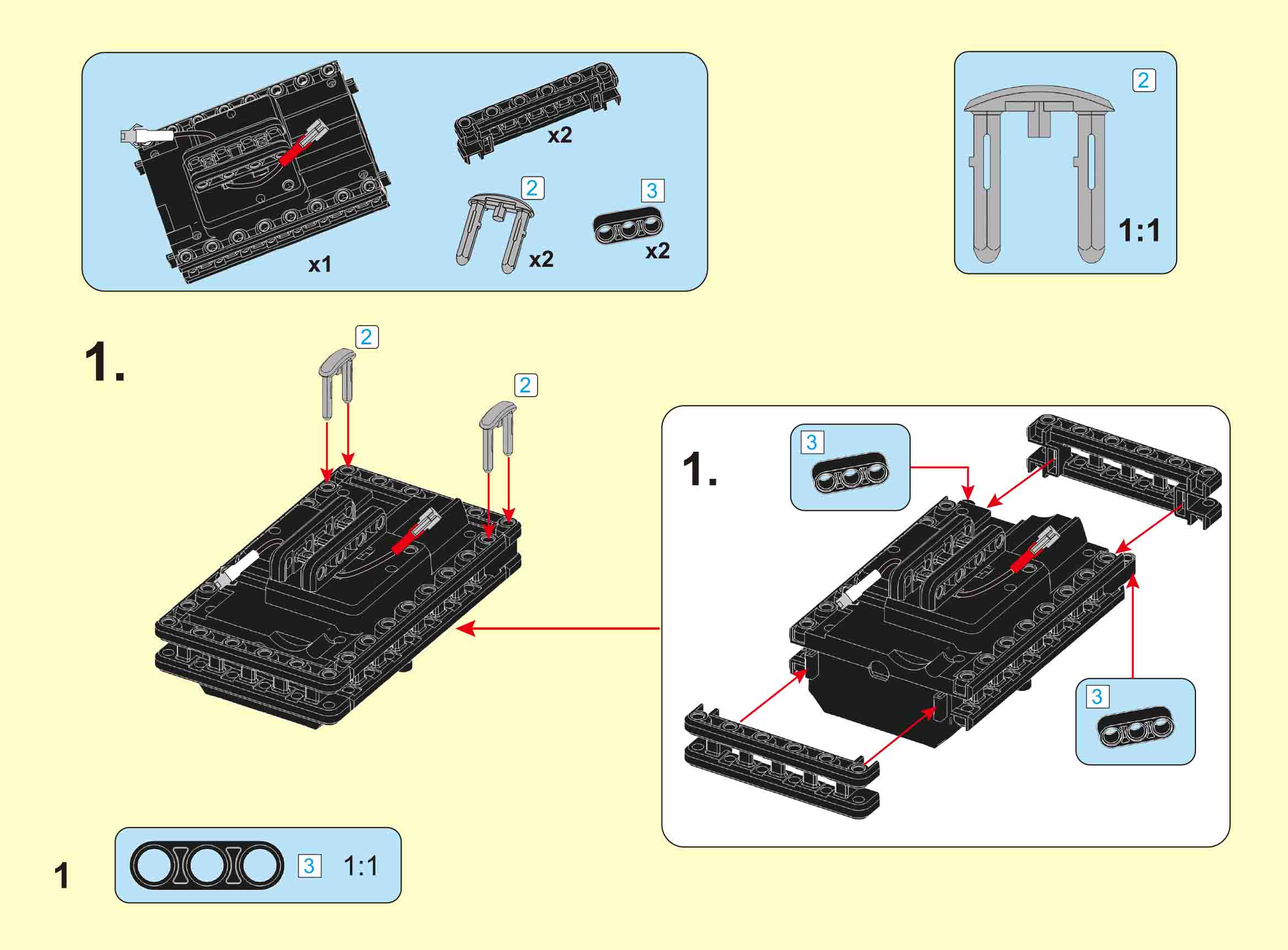 x1

x2

2

x2

3

x2

2

1:1

1.

2

2

1.

3

3

1

3

1:1