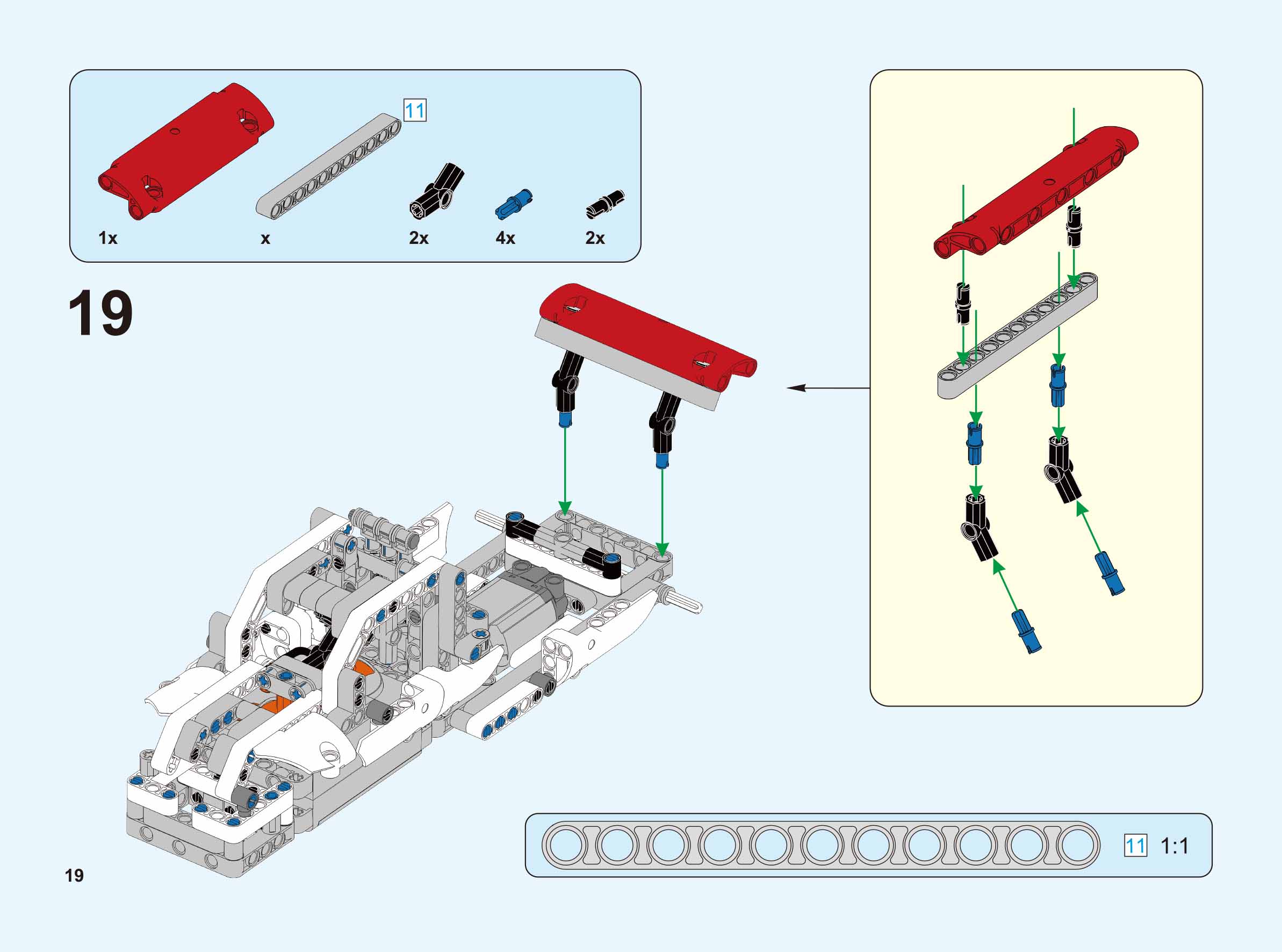 11

1x

x

2x

4x

2x

19

11 1:1

19