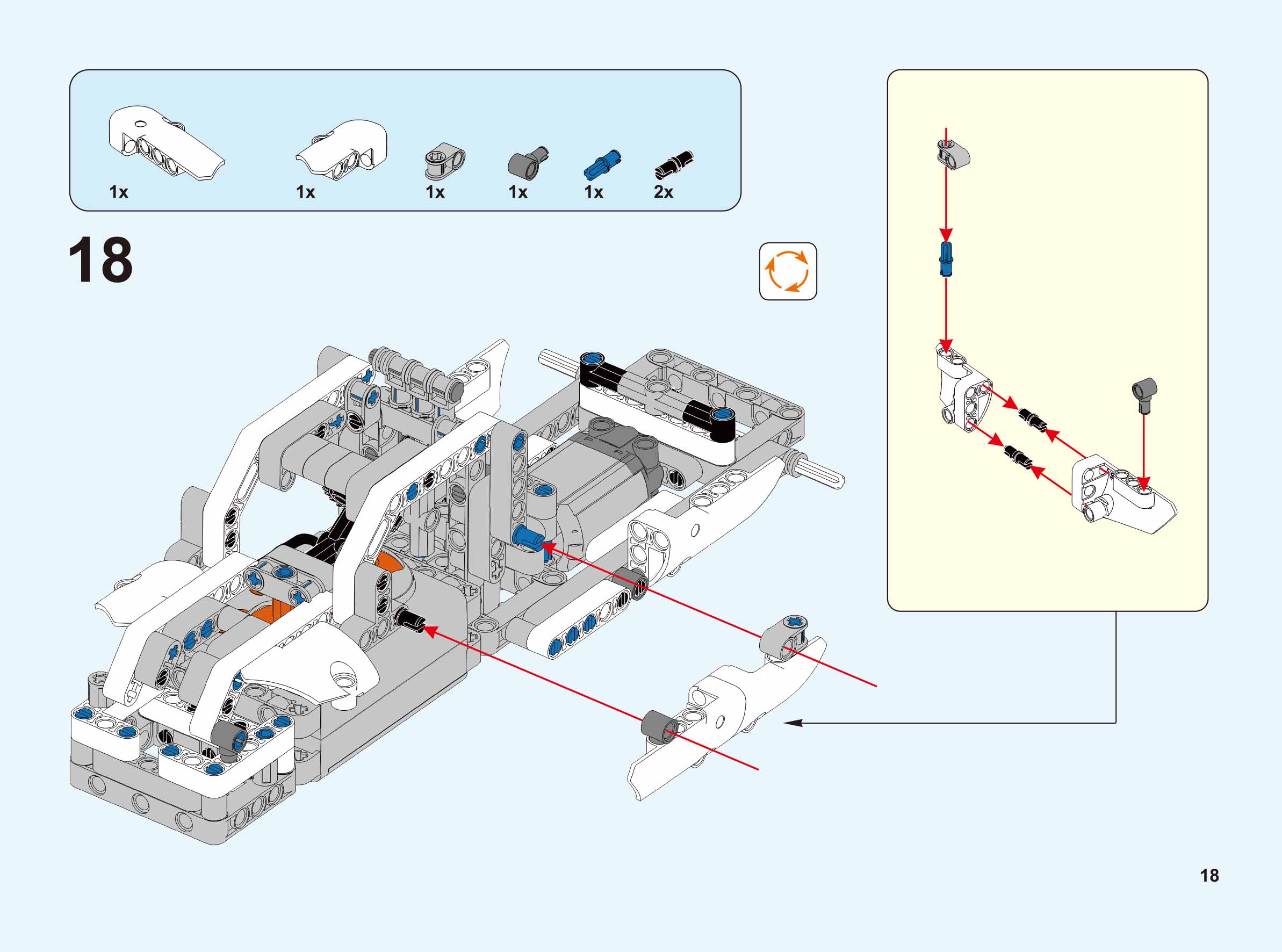 1x
1x
1x
1x
1x
2x

18

18