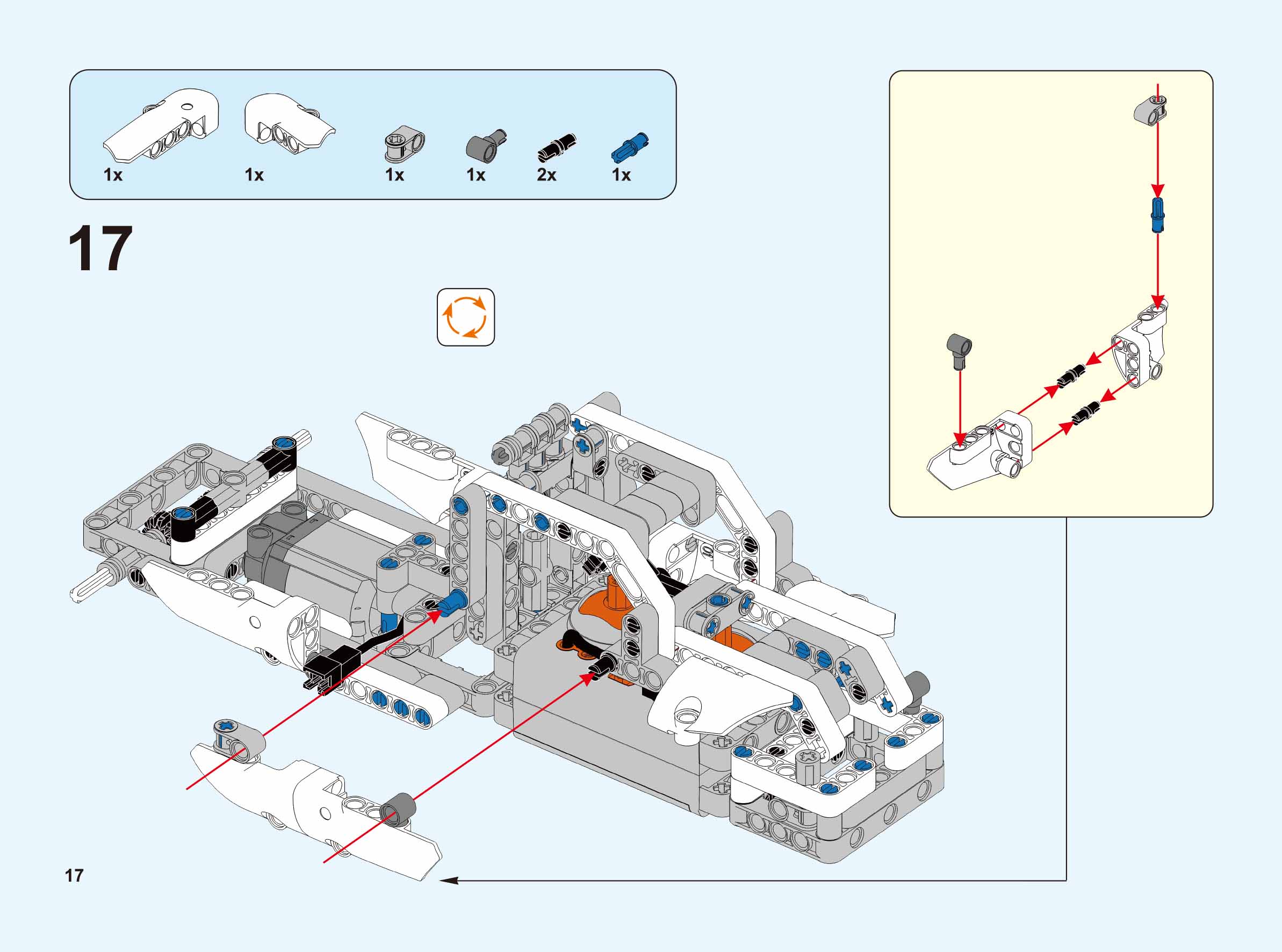 1x 1x 1x 1x 2x 1x

17

17