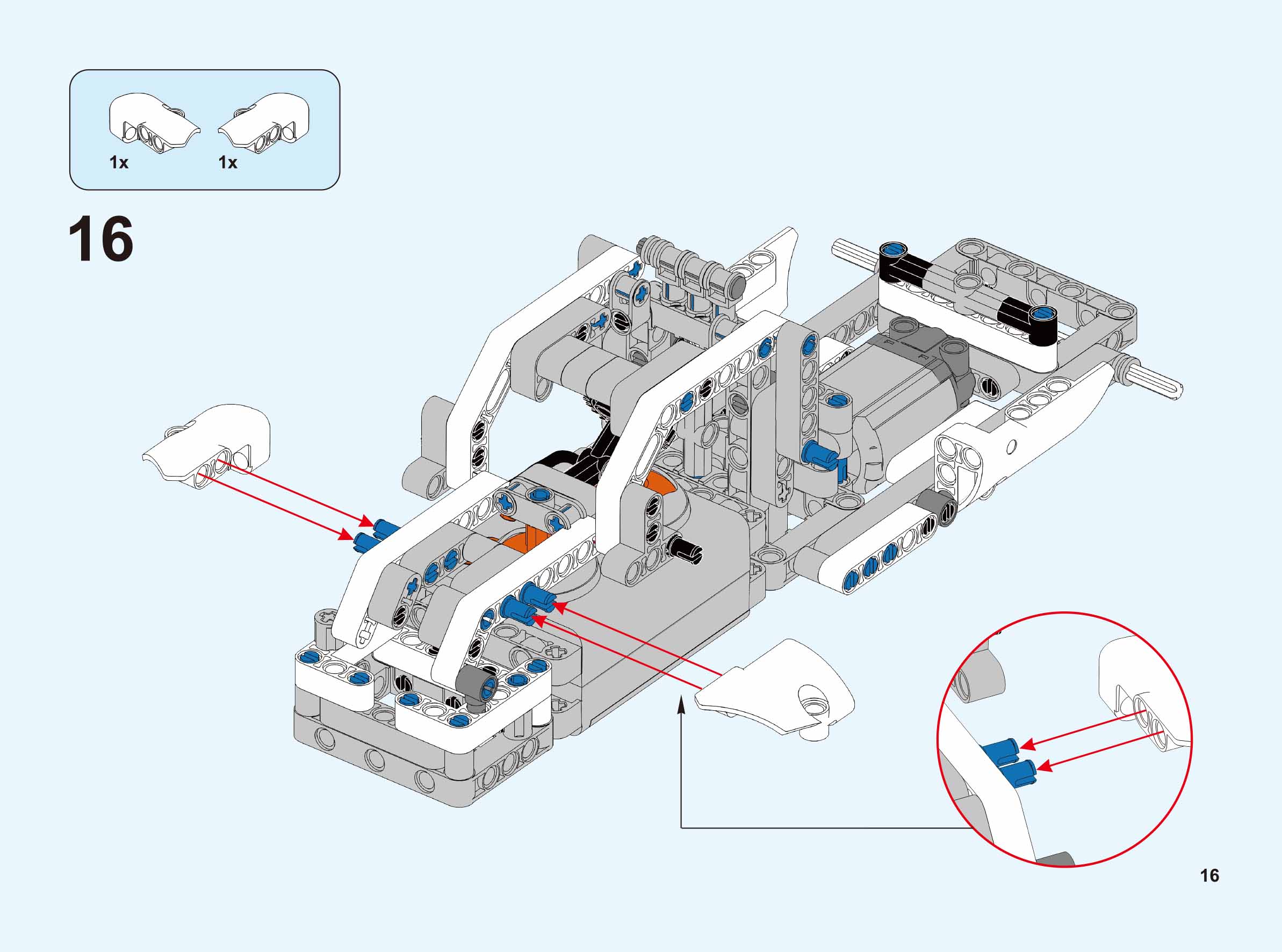 1x 1x

16

16