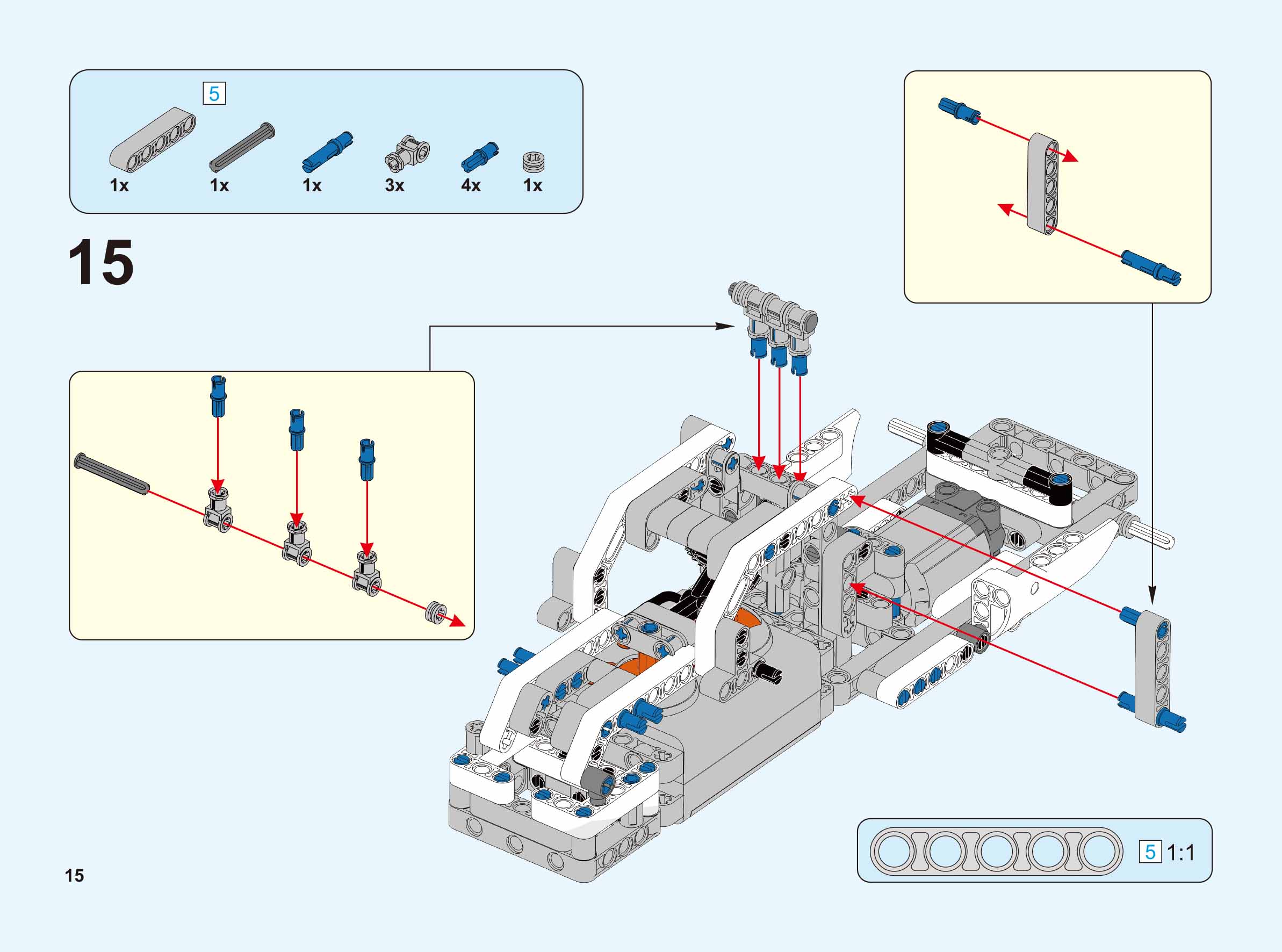 5

1x 1x 1x 3x 4x 1x

15

5 1:1

15