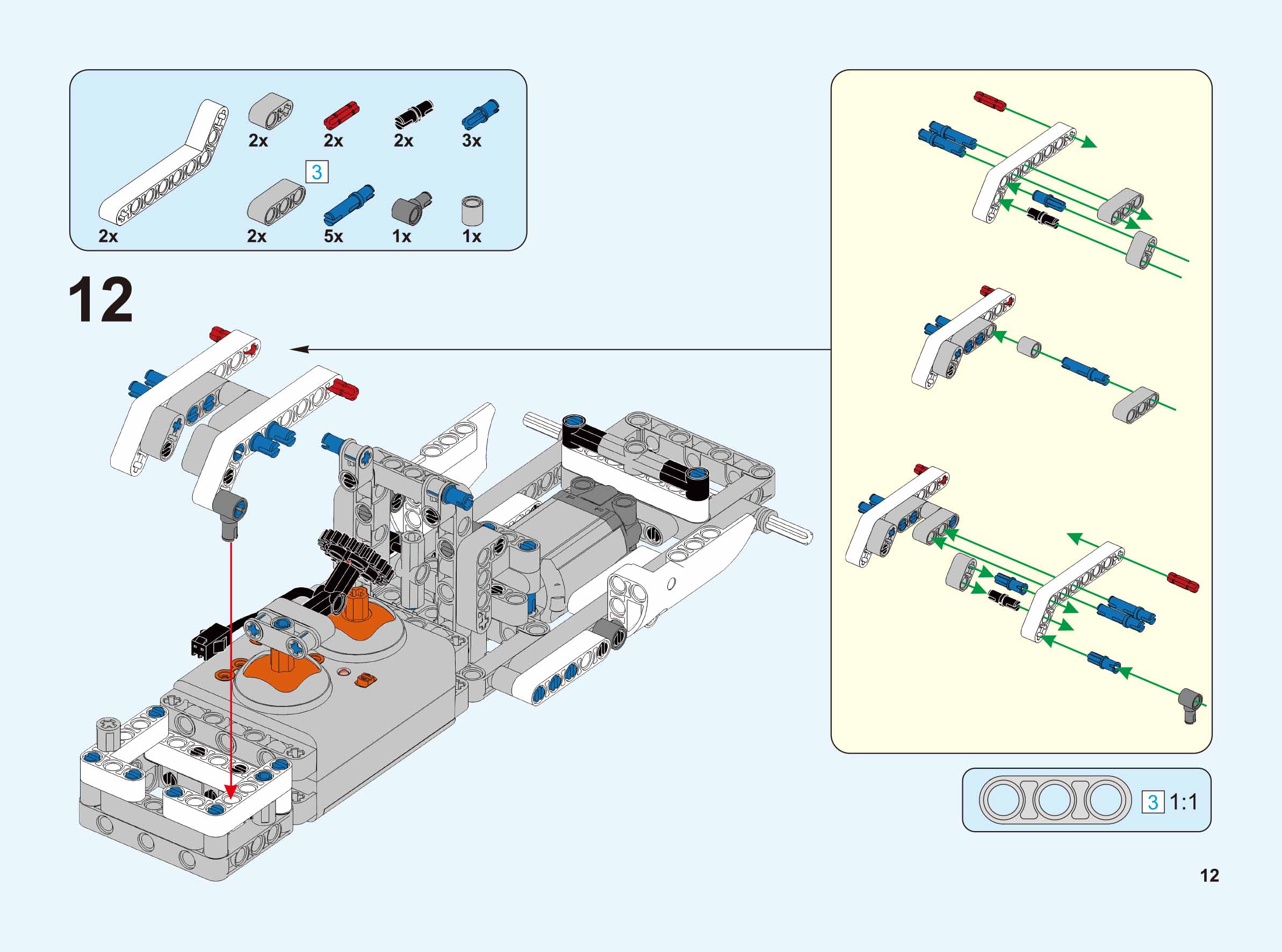 2x 2x 2x 3x

3

2x 2x 5x 1x 1x

12

3 1:1

12