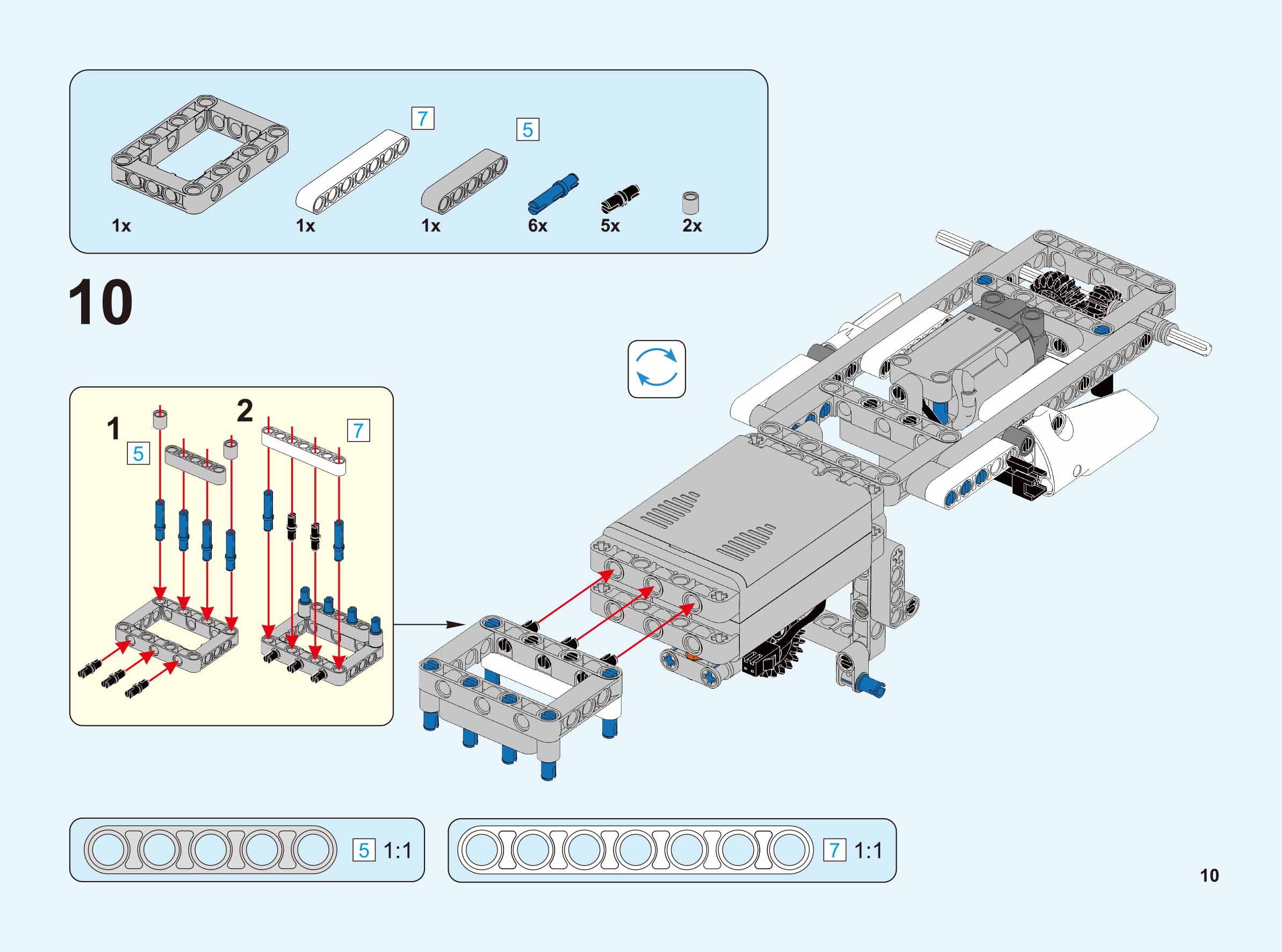 7
5
1x
1x
1x
6x
5x
2x

10

1
5
2
7

5 1:1
7 1:1

10