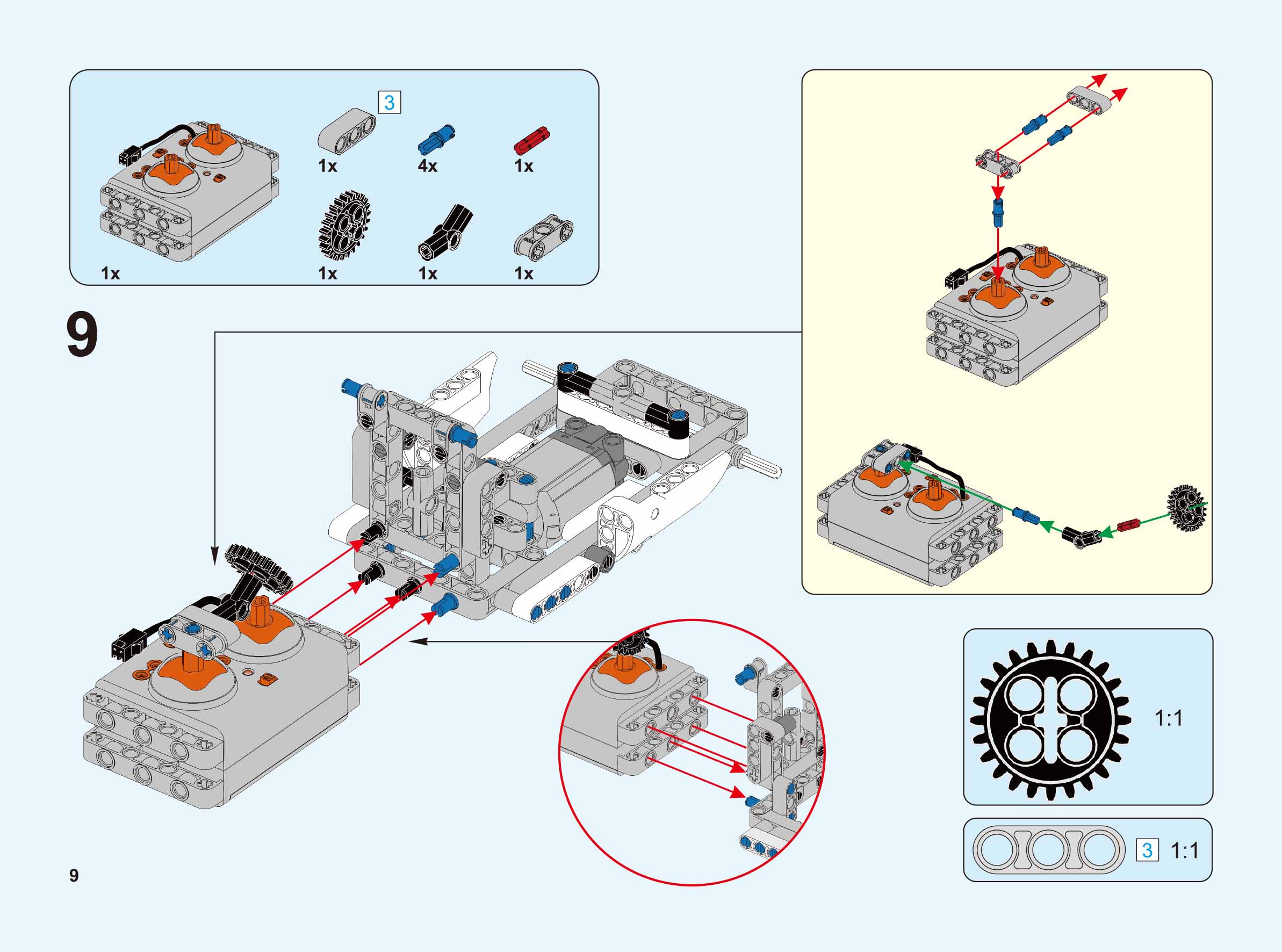 3

1x

4x

1x

1x

1x

1x

1x

9

1:1

3 1:1

9