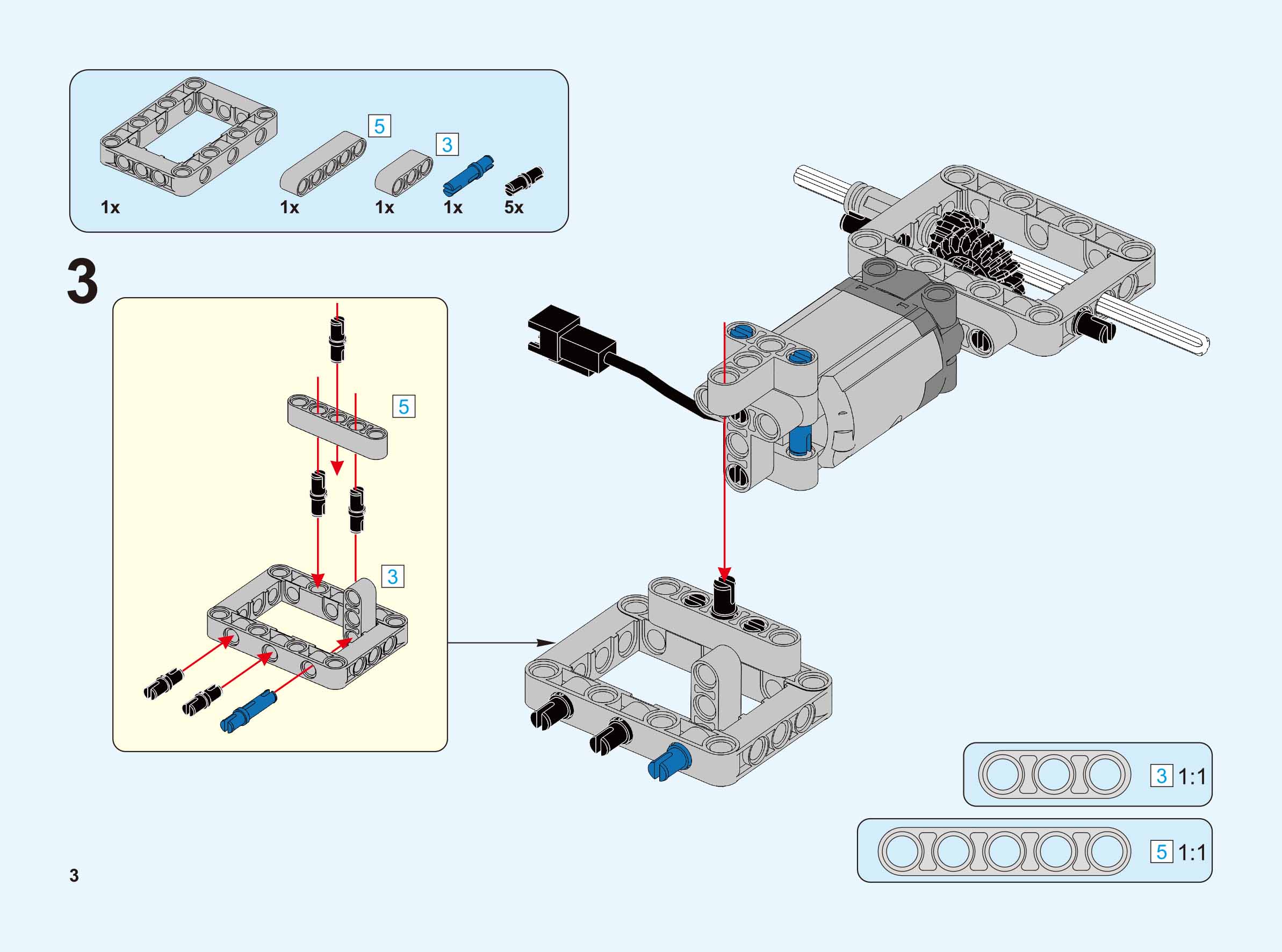 5

3

1x 1x 1x 1x 5x

3

5

3

3 1:1

5 1:1

3