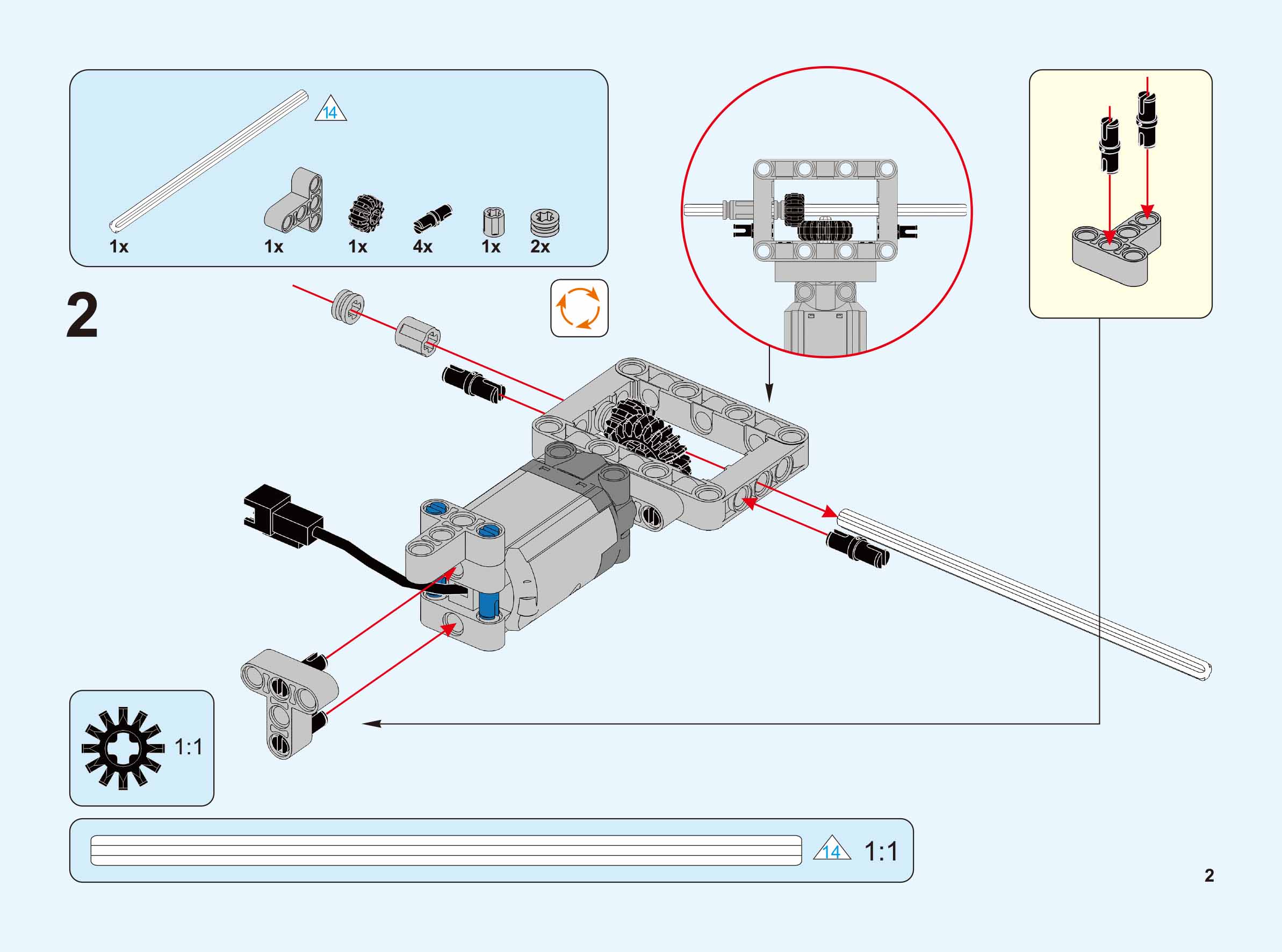 14

1x 1x 1x 4x 1x 2x

2

1:1

14 1:1

2