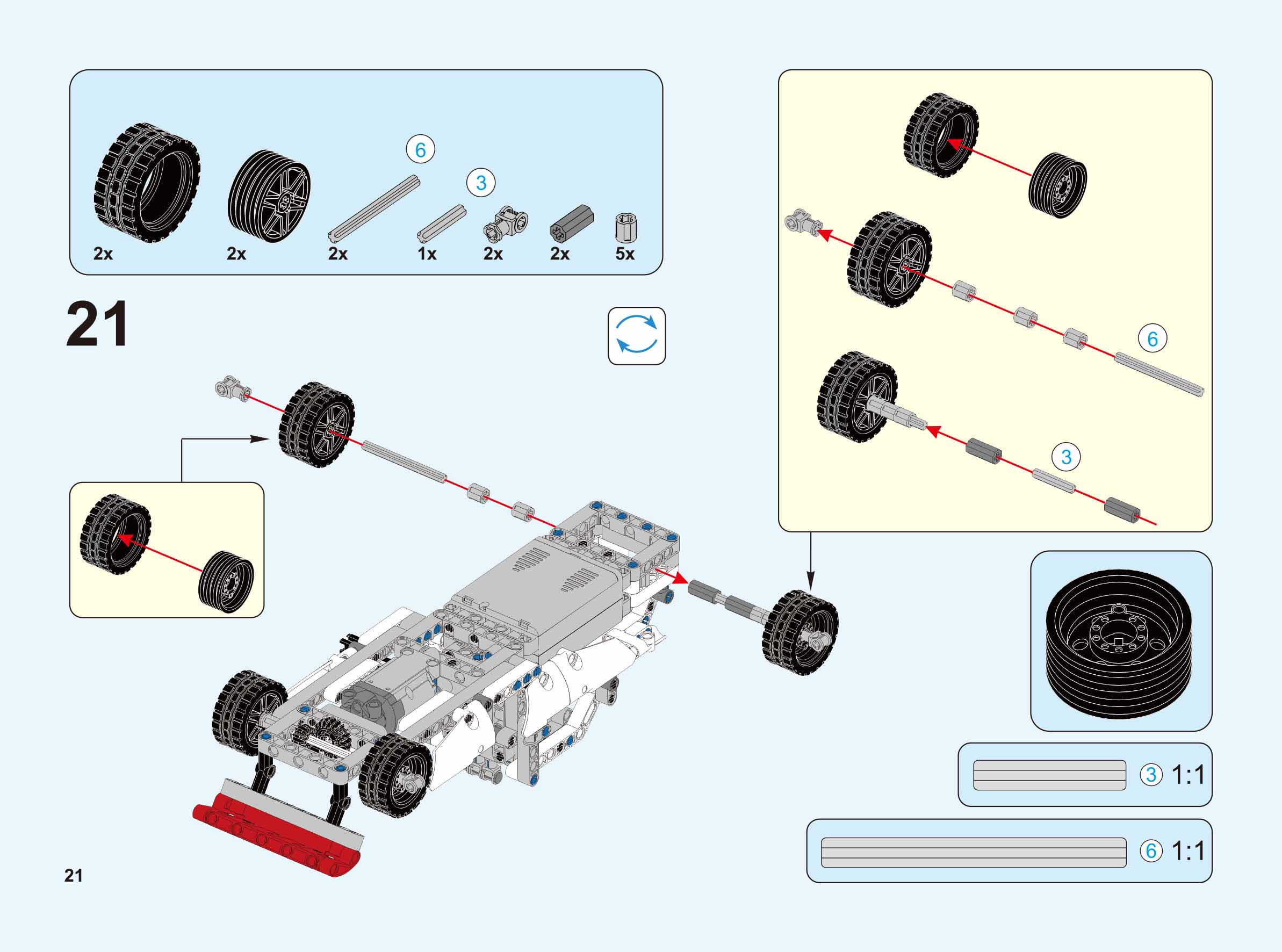 6
3
2x
2x
2x
1x
2x
2x
5x

21

6

3

3 1:1

6 1:1

21