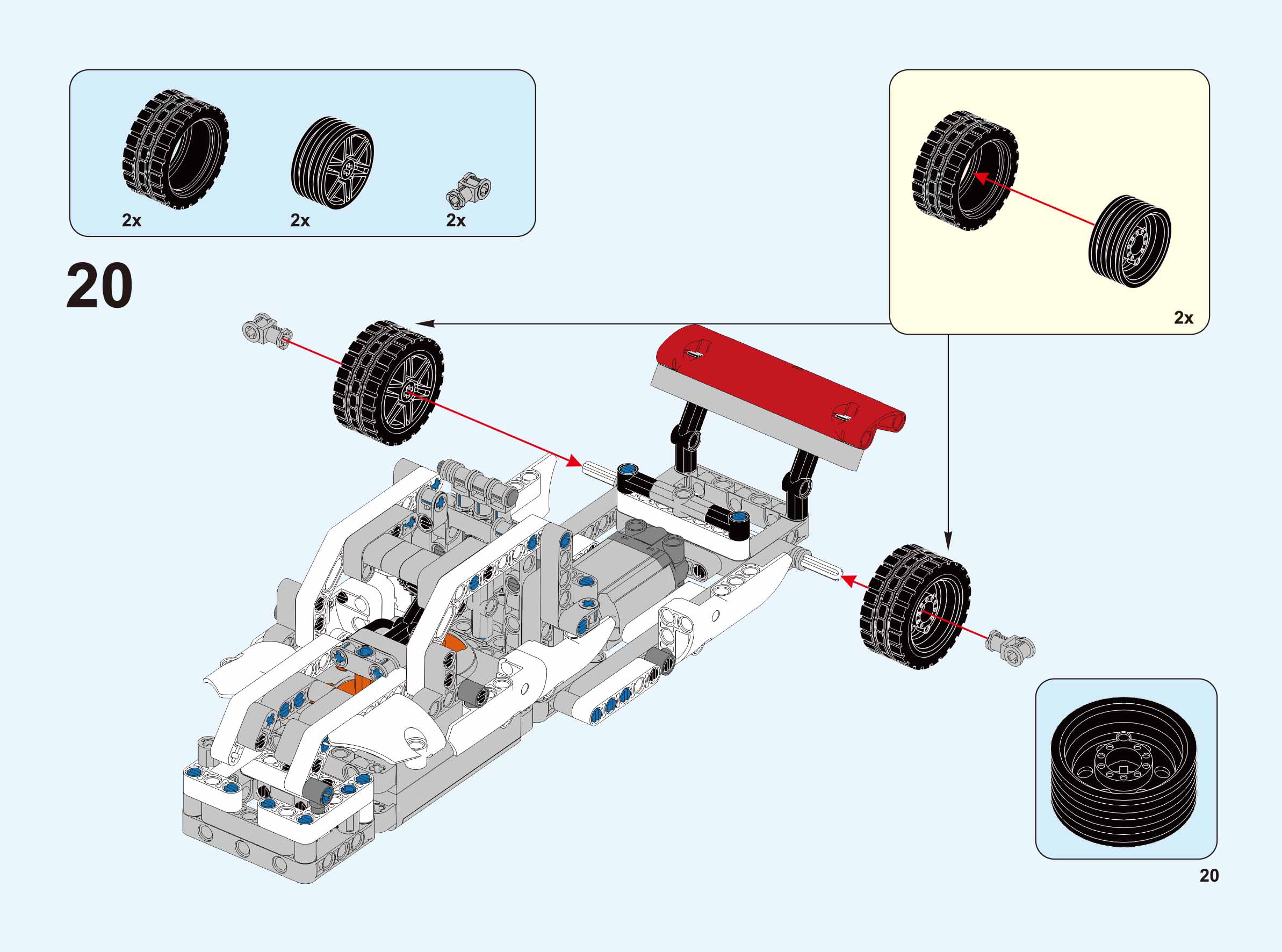 2x
2x
2x

20

2x

20